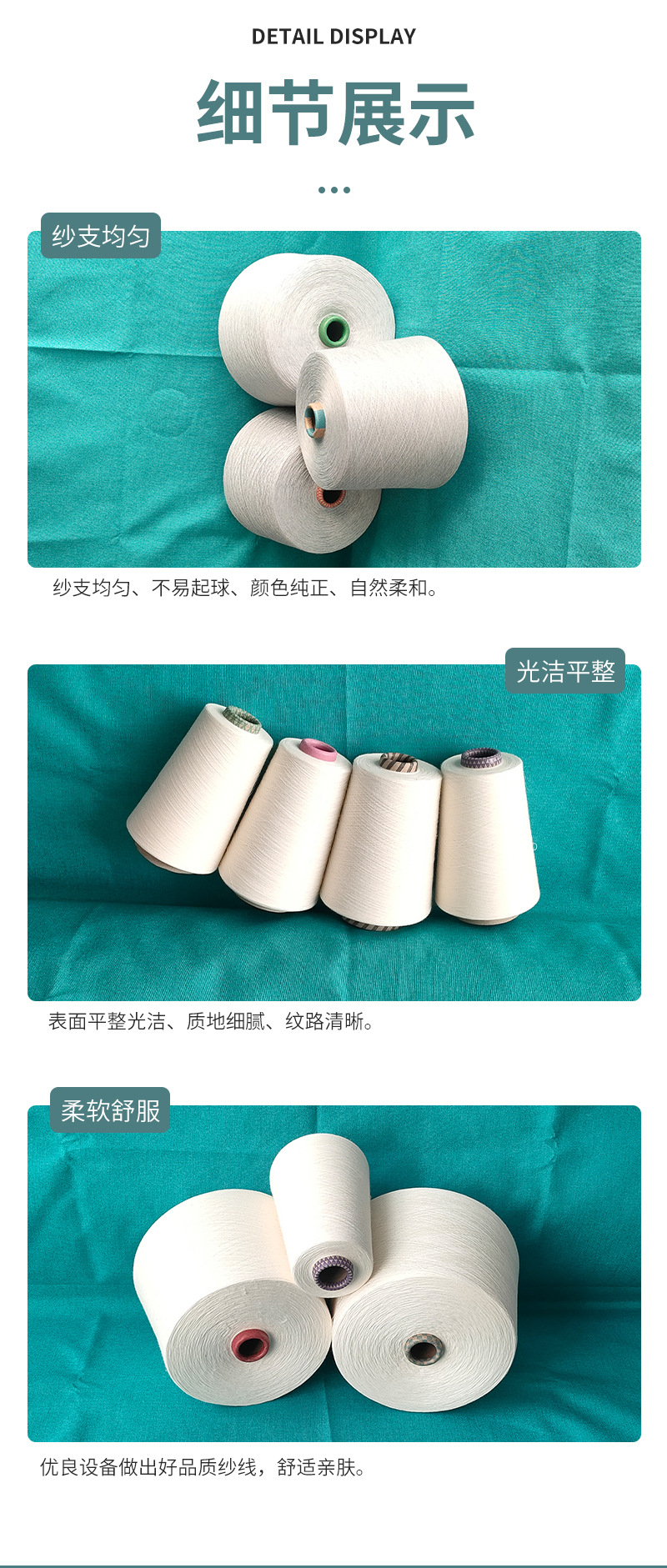 DETAIL DISPLAY

细节展示

纱支均匀

纱支均匀、不易起球、颜色纯正、自然柔和。

光洁平整

表面平整光洁、质地细腻、纹路清晰。

柔软舒服

优良设备做出好品质纱线，舒适亲肤。