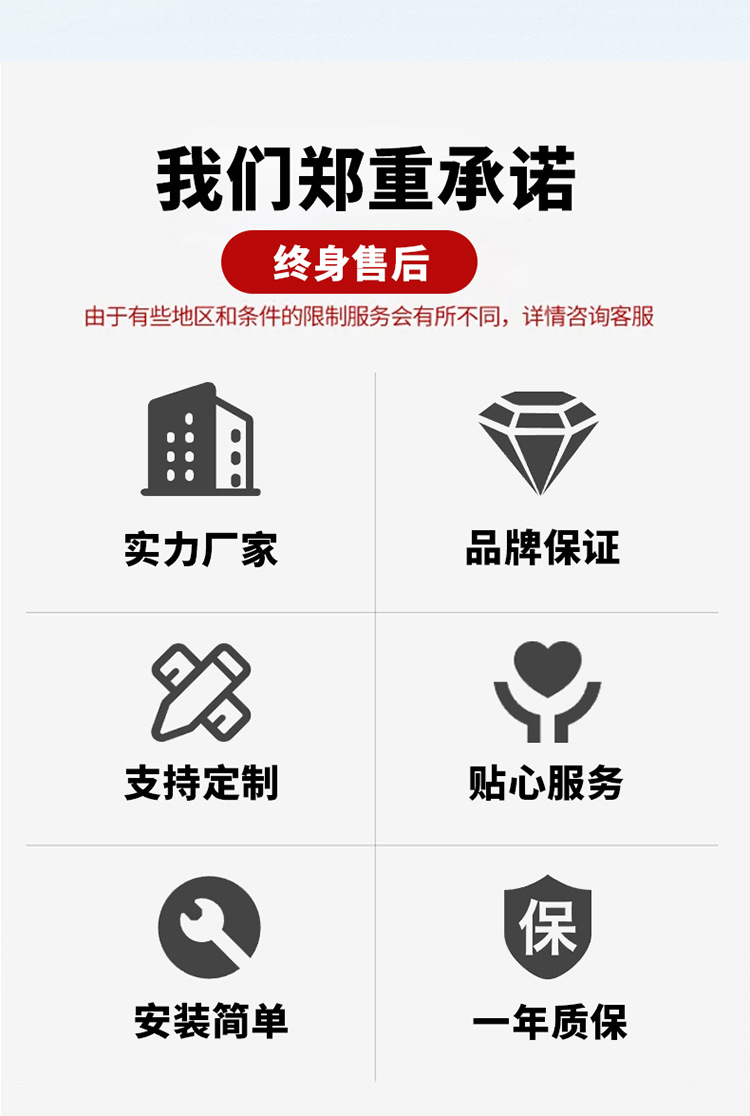 我们郑重承诺

终身售后

由于有些地区和条件的限制服务会有所不同，详情咨询客服

实力厂家

品牌保证

支持定制

贴心服务

安装简单

保

一年质保