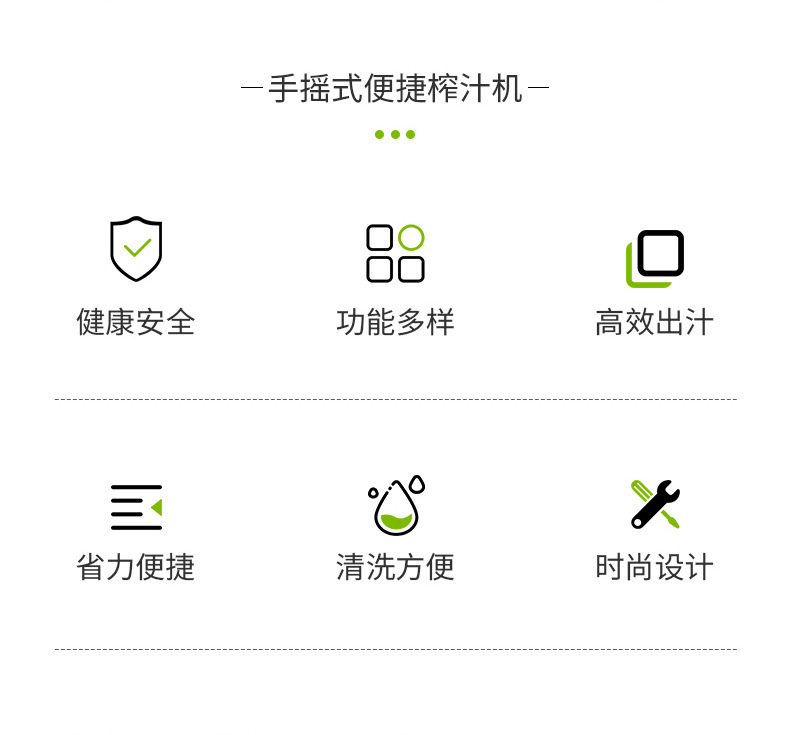 —手摇式便捷榨汁机—

健康安全

功能多样

高效出汁

省力便捷

清洗方便

时尚设计