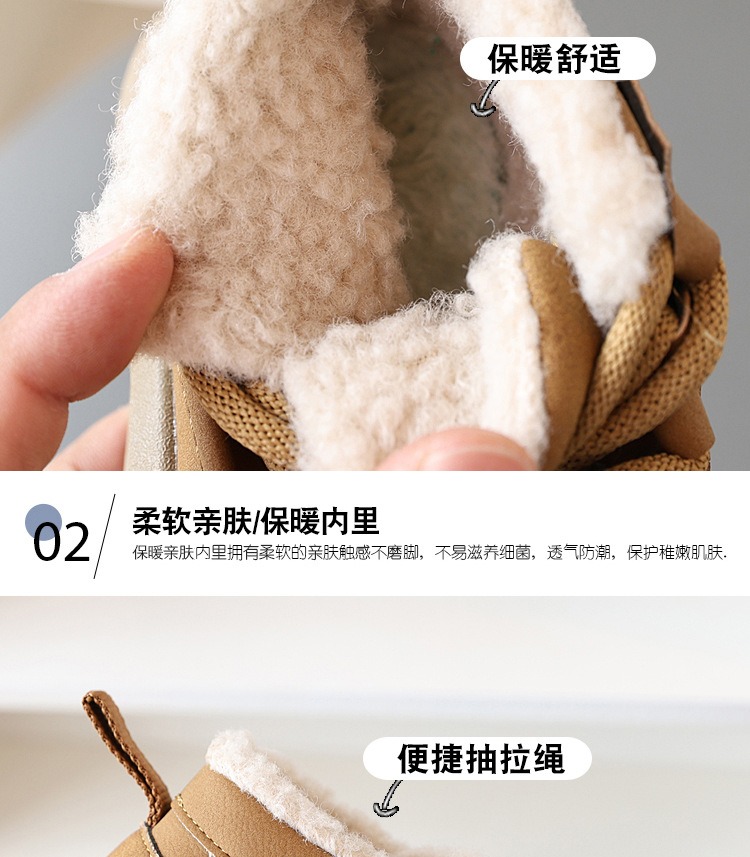 保暖舒适

02

柔软亲肤/保暖内里

保暖亲肤内里拥有柔软的亲肤触感不磨脚，不易滋养细菌，透气防潮，保护稚嫩肌肤.

便捷抽拉绳