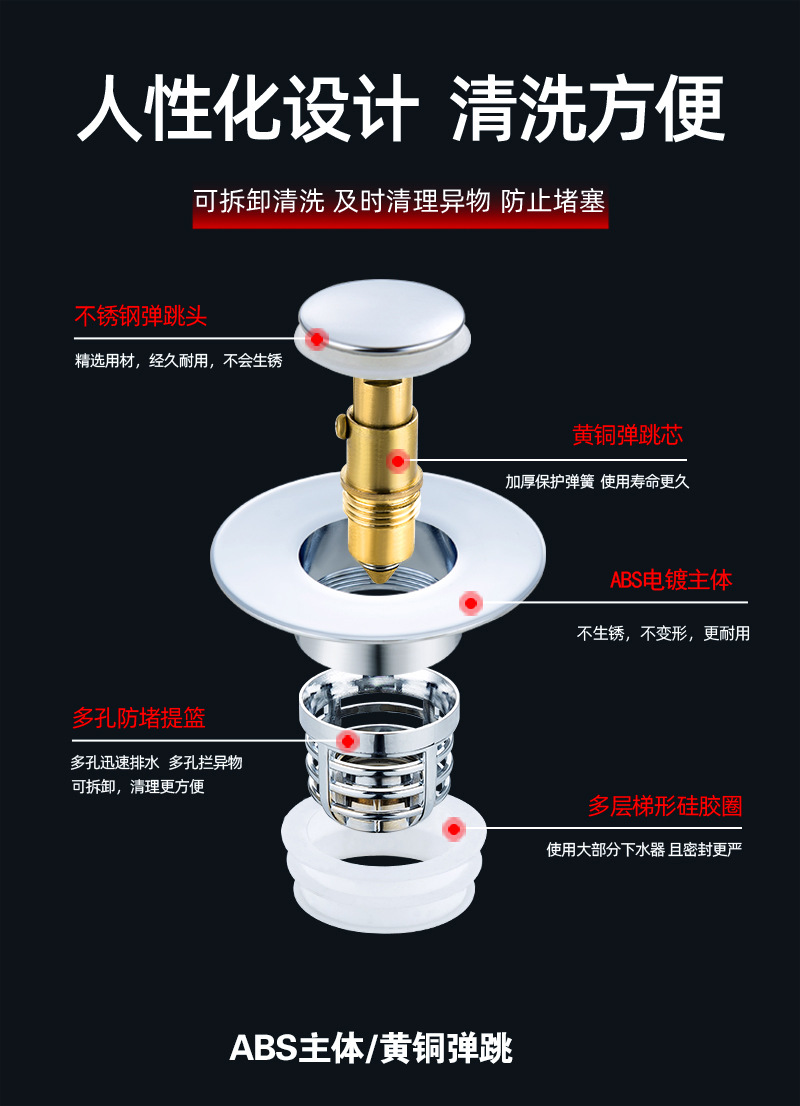 人性化设计 清洗方便

可拆卸清洗 及时清理异物 防止堵塞

不锈钢弹跳头

精选用材，经久耐用，不会生锈

黄铜弹跳芯

加厚保护弹簧 使用寿命更久

ABS电镀主体

不生锈，不变形，更耐用

多孔防堵提篮

多孔迅速排水 多孔拦异物
可拆卸，清理更方便

多层梯形硅胶圈

使用大部分下水器 且密封更严

ABS主体/黄铜弹跳