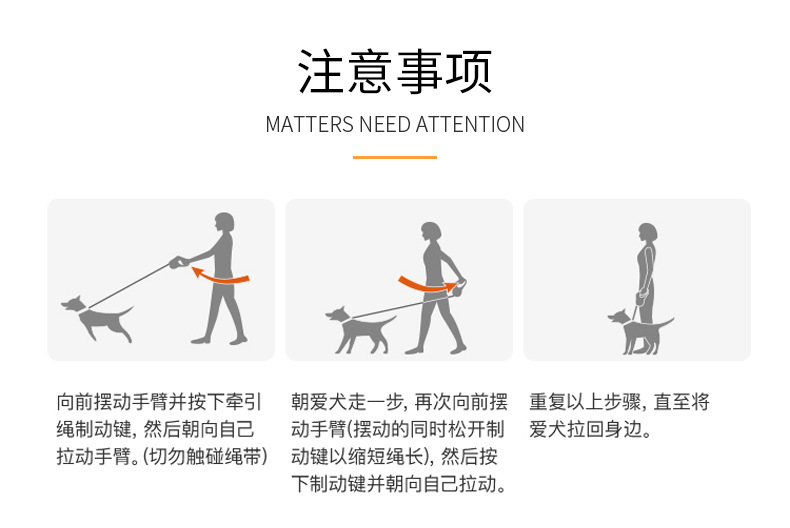 注意事项
MATTERS NEED ATTENTION

向前摆动手臂并按下牵引绳制动键，然后朝向自己拉动手臂。(切勿触碰绳带)

朝爱犬走一步，再次向前摆动手臂(摆动的同时松开制动键以缩短绳长)，然后按下制动键并朝向自己拉动。

重复以上步骤，直至将爱犬拉回身边。