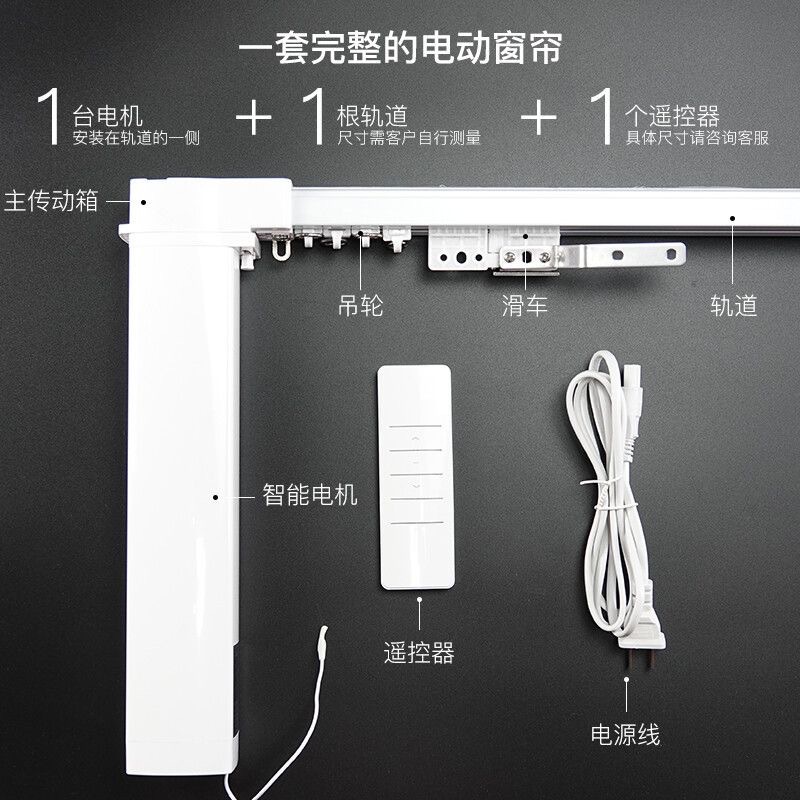 一套完整的电动窗帘

1 台电机
安装在轨道的一侧

+ 1 根轨道
尺寸需客户自行测量

+ 1 个遥控器
具体尺寸请咨询客服

主传动箱

吊轮

滑车

轨道

智能电机

遥控器

电源线