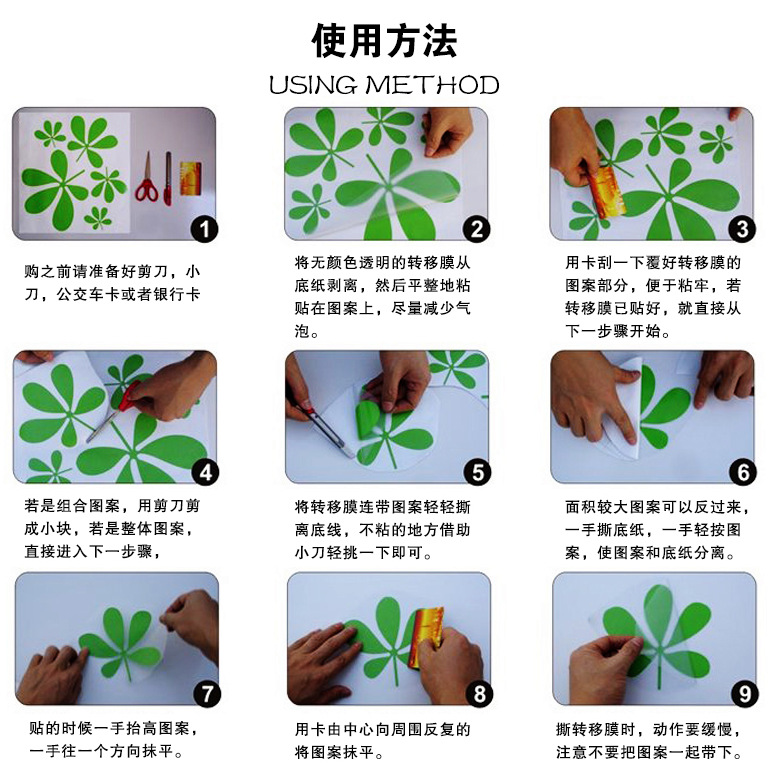 使用方法

USING METHOD

1

购之前请准备好剪刀，小刀，公交车卡或者银行卡

2

将无颜色透明的转移膜从底纸剥离，然后平整地粘贴在图案上，尽量减少气泡。

3

用卡刮一下覆好转移膜的图案部分，便于粘牢，若转移膜已贴好，就直接从下一步骤开始。

4

若是组合图案，用剪刀剪成小块，若是整体图案，直接进入下一步骤，

5

将转移膜连带图案轻轻撕离底线，不粘的地方借助小刀轻挑一下即可。

6

面积较大图案可以反过来，一手撕底纸，一手轻按图案，使图案和底纸分离。

7

贴的时候一手抬高图案，一手往一个方向抹平。

8

用卡由中心向周围反复的将图案抹平。

9

撕转移膜时，动作要缓慢，注意不要把图案一起带下。