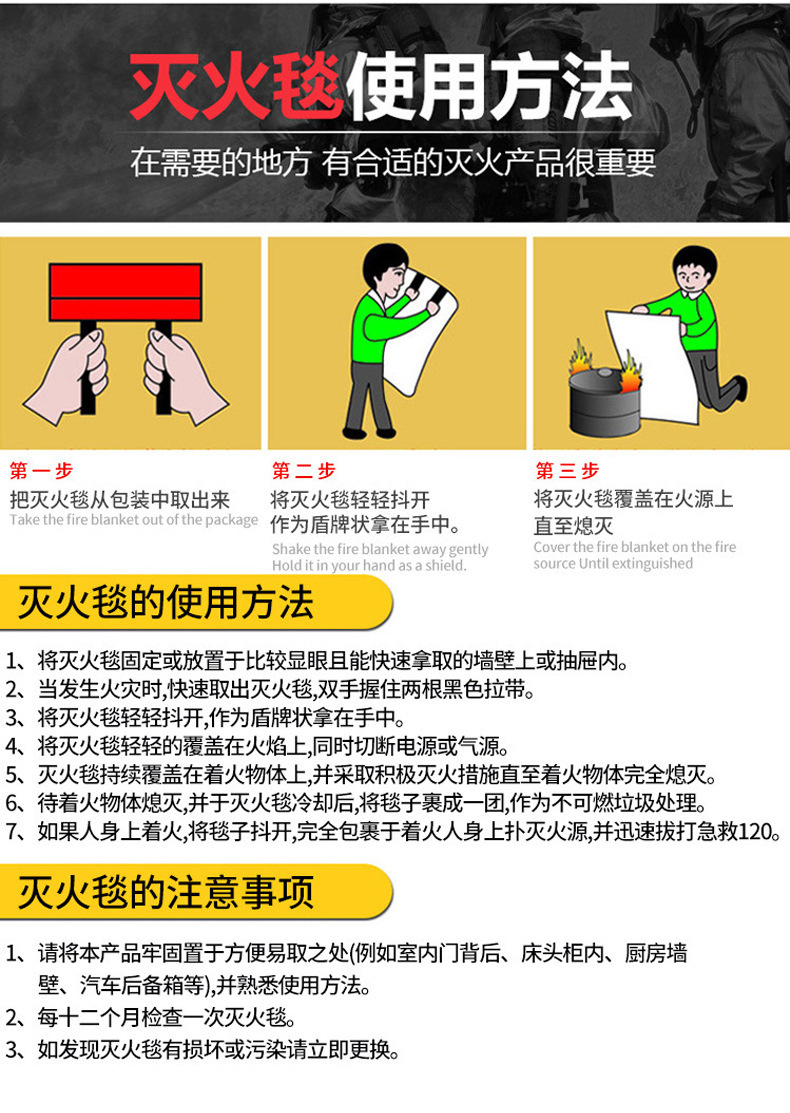 灭火毯使用方法

在需要的地方 有合适的灭火产品很重要

第一步
把灭火毯从包装中取出来
Take the fire blanket out of the package

第二步
将灭火毯轻轻抖开
作为盾牌状拿在手中。
Shake the fire blanket away gently
Hold it in your hand as a shield.

第三步
将灭火毯覆盖在火源上
直至熄灭
Cover the fire blanket on the fire
source Until extinguished

灭火毯的使用方法

1、将灭火毯固定或放置于比较显眼且能快速拿取的墙壁上或抽屉内。
2、当发生火灾时,快速取出灭火毯,双手握住两根黑色拉带。
3、将灭火毯轻轻抖开,作为盾牌状拿在手中。
4、将灭火毯轻轻的覆盖在火焰上,同时切断电源或气源。
5、灭火毯持续覆盖在着火物体上,并采取积极灭火措施直至着火物体完全熄灭。
6、待着火物体熄灭,并于灭火毯冷却后,将毯子裹成一团,作为不可燃垃圾处理。
7、如果人身上着火,将毯子抖开,完全包裹于着火人身上扑灭火源,并迅速拔打急救120。

灭火毯的注意事项

1、请将本产品牢固置于方便易取之处(例如室内门背后、床头柜内、厨房墙壁、汽车后备箱等),并熟悉使用方法。
2、每十二个月检查一次灭火毯。
3、如发现灭火毯有损坏或污染请立即更换。