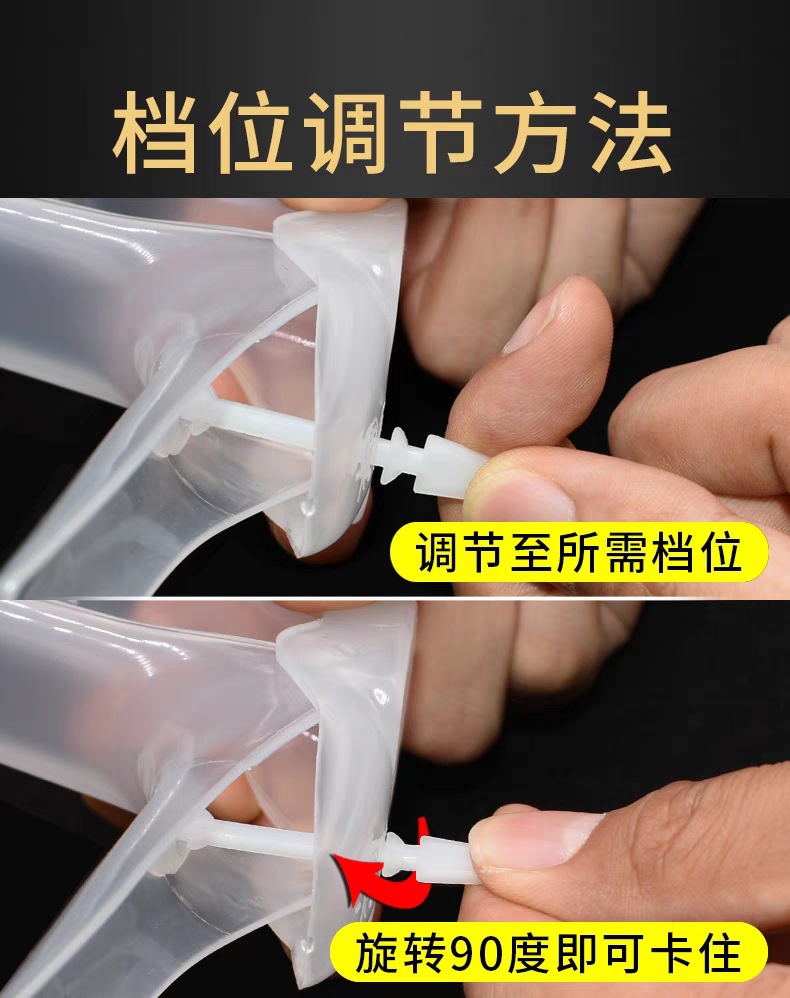 档位调节方法

调节至所需档位

旋转90度即可卡住