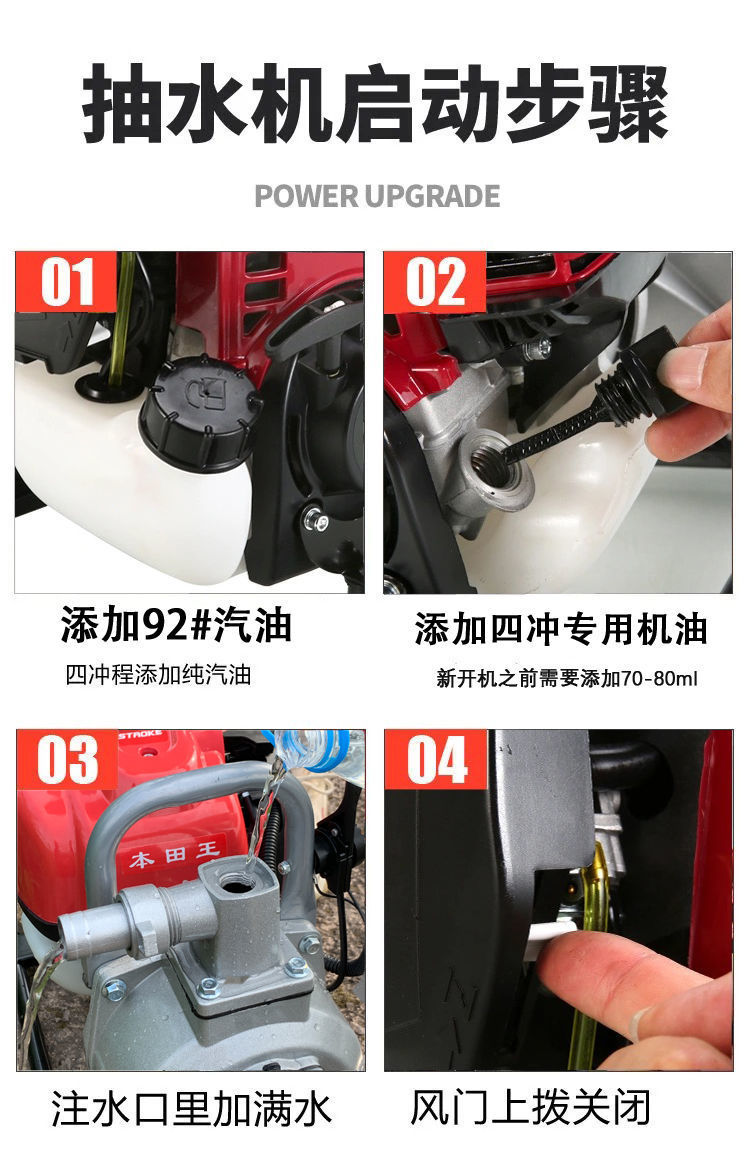 抽水机启动步骤

POWER UPGRADE

01

添加92#汽油

四冲程添加纯汽油

02

添加四冲专用机油

新开机之前需要添加70-80ml

03

STROKE

本田王

注水口里加满水

04

风门上拨关闭