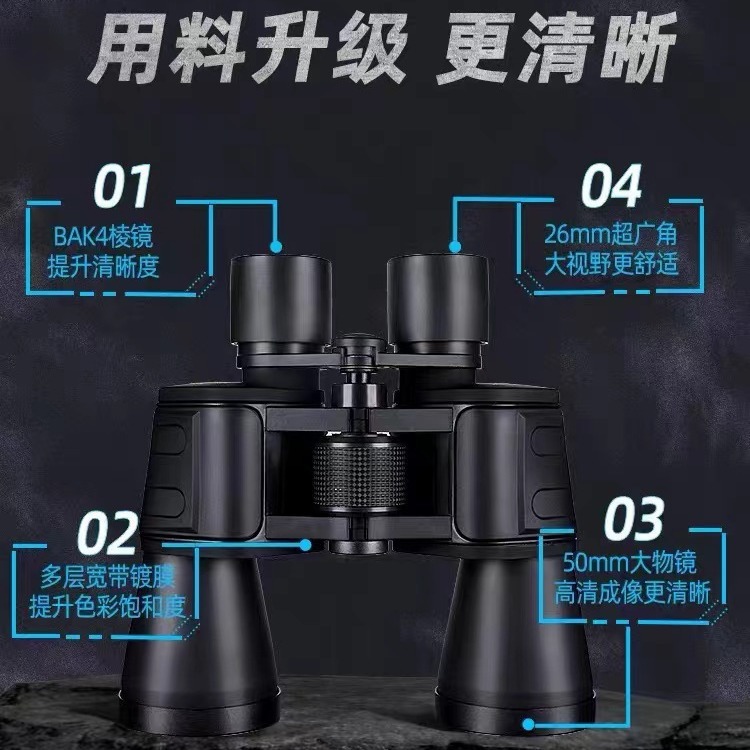 用料升级 更清晰

01
BAK4棱镜
提升清晰度

04
26mm超广角
大视野更舒适

02
多层宽带镀膜
提升色彩饱和度

03
50mm大物镜
高清成像更清晰