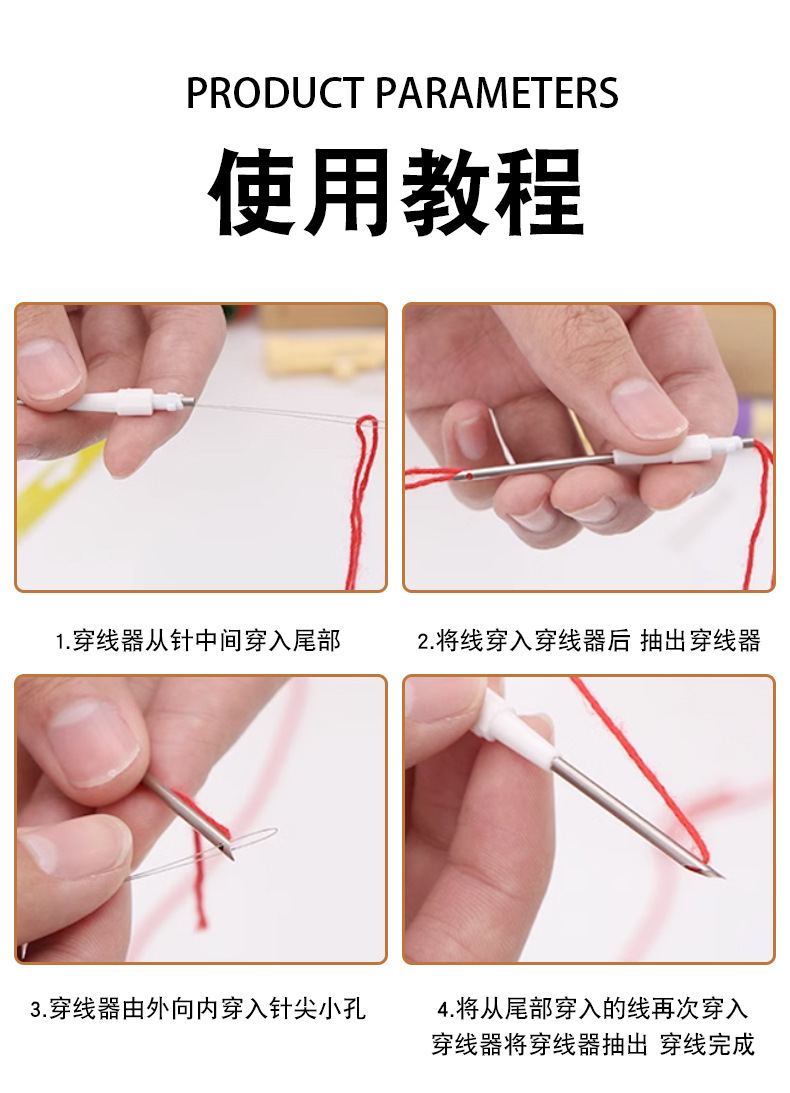 PRODUCT PARAMETERS

使用教程

1.穿线器从针中间穿入尾部

2.将线穿入穿线器后 抽出穿线器

3.穿线器由外向内穿入针尖小孔

4.将从尾部穿入的线再次穿入穿线器将穿线器抽出 穿线完成