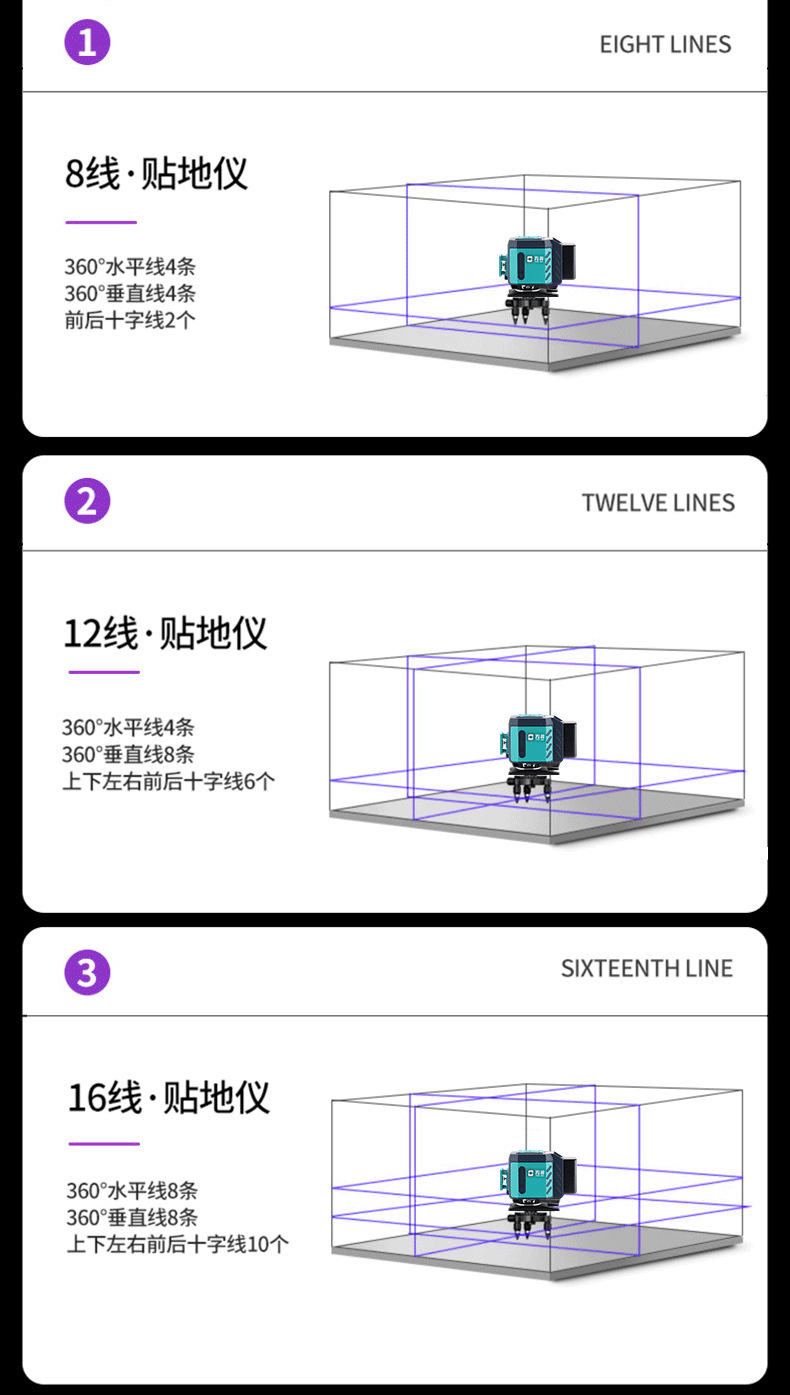 1

EIGHT LINES

8线·贴地仪

360°水平线4条
360°垂直线4条
前后十字线2个

2

TWELVE LINES

12线·贴地仪

360°水平线4条
360°垂直线8条
上下左右前后十字线6个

3

SIXTEENTH LINE

16线·贴地仪

360°水平线8条
360°垂直线8条
上下左右前后十字线10个