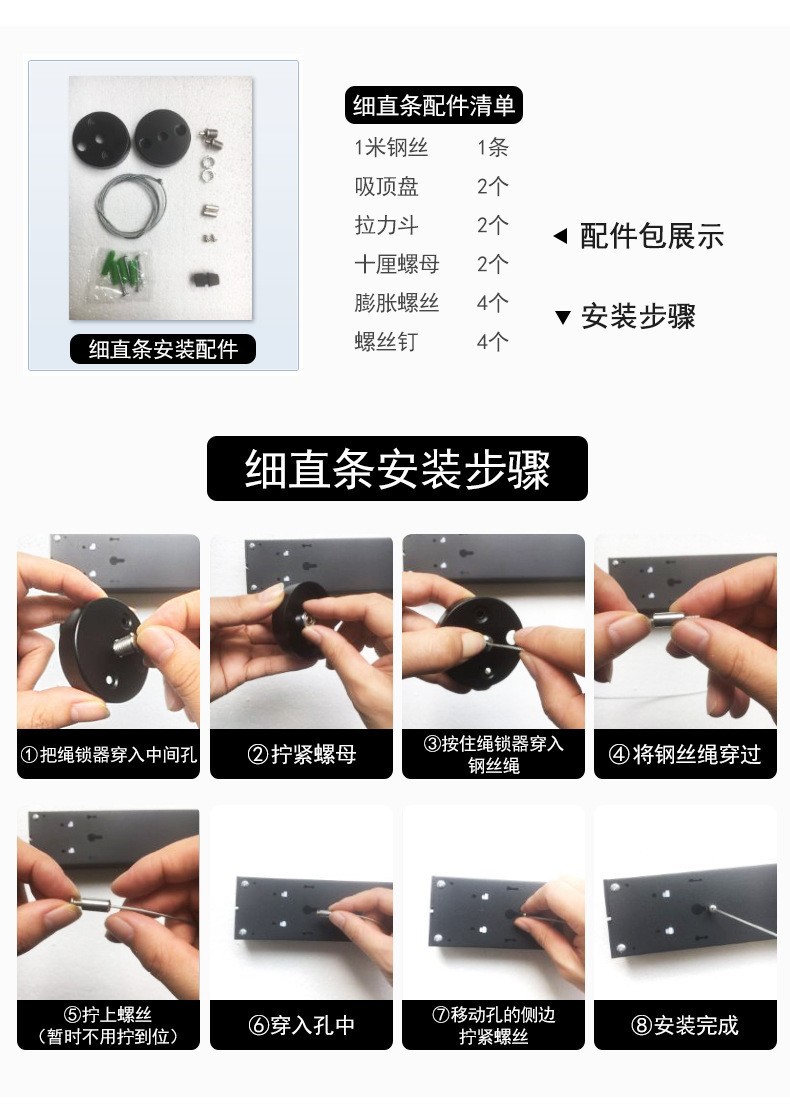 细直条安装配件

细直条配件清单

| | |
|---|---|
| 1米钢丝 | 1条 |
| 吸顶盘 | 2个 |
| 拉力斗 | 2个 |
| 十厘螺母 | 2个 |
| 膨胀螺丝 | 4个 |
| 螺丝钉 | 4个 |

◀ 配件包展示

▼ 安装步骤

细直条安装步骤

①把绳锁器穿入中间孔

②拧紧螺母

③按住绳锁器穿入钢丝绳

④将钢丝绳穿过

⑤拧上螺丝（暂时不用拧到位）

⑥穿入孔中

⑦移动孔的侧边拧紧螺丝

⑧安装完成