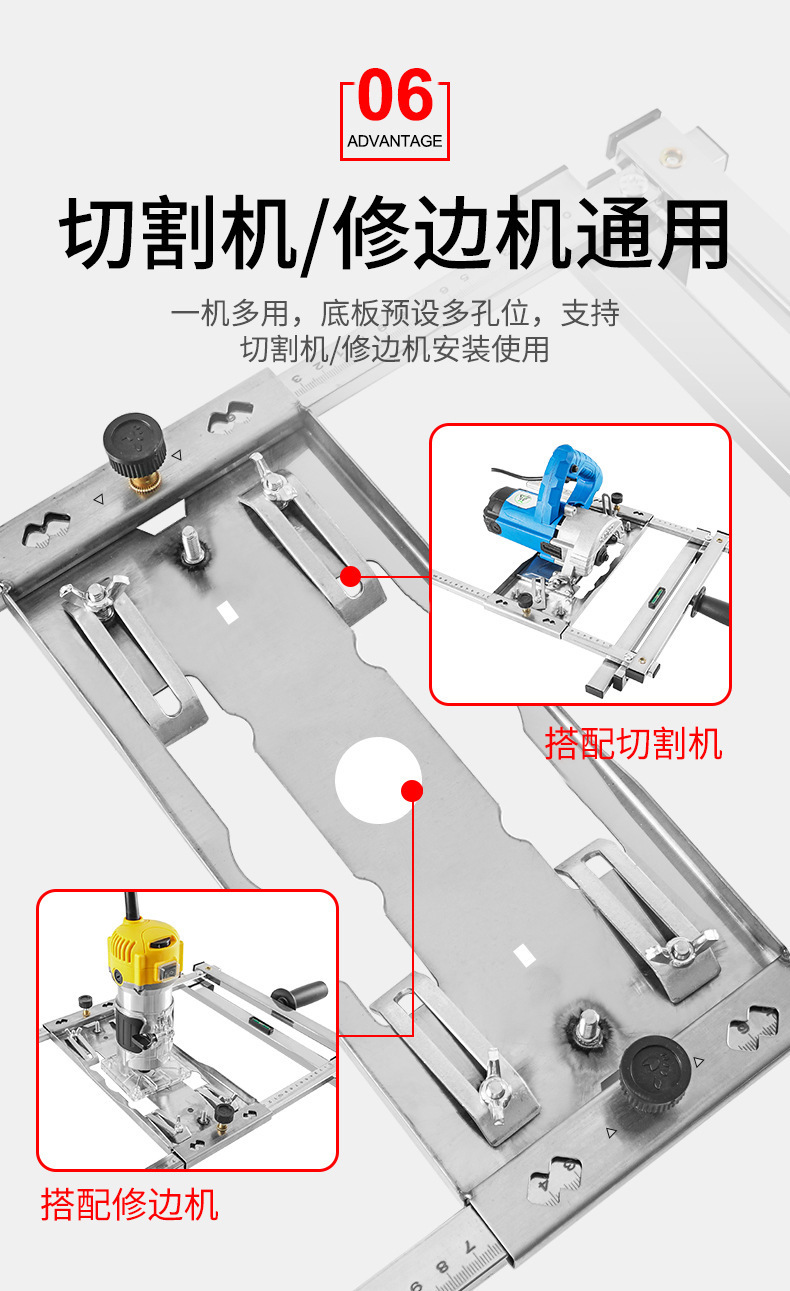 06
ADVANTAGE

切割机/修边机通用

一机多用，底板预设多孔位，支持切割机/修边机安装使用

搭配切割机

搭配修边机