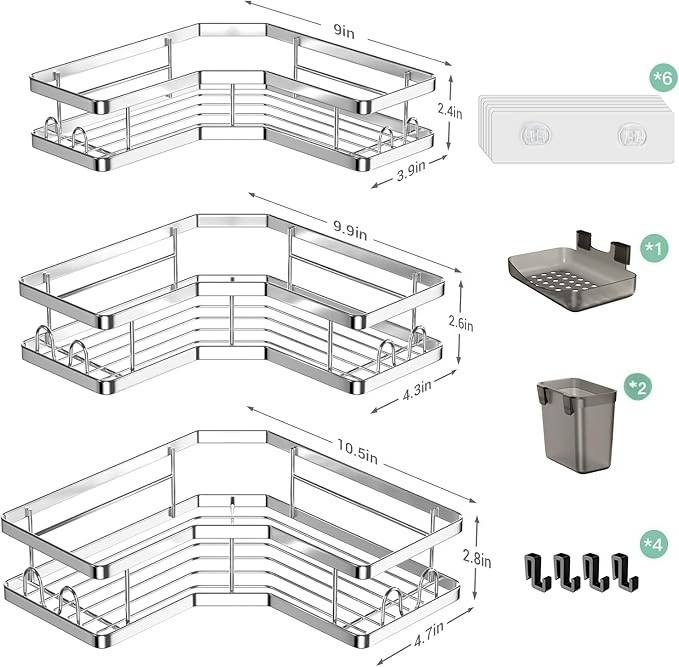 9in
2.4in
3.9in
*6
9.9in
2.6in
4.3in
*1
*2
10.5in
2.8in
4.7in
*4