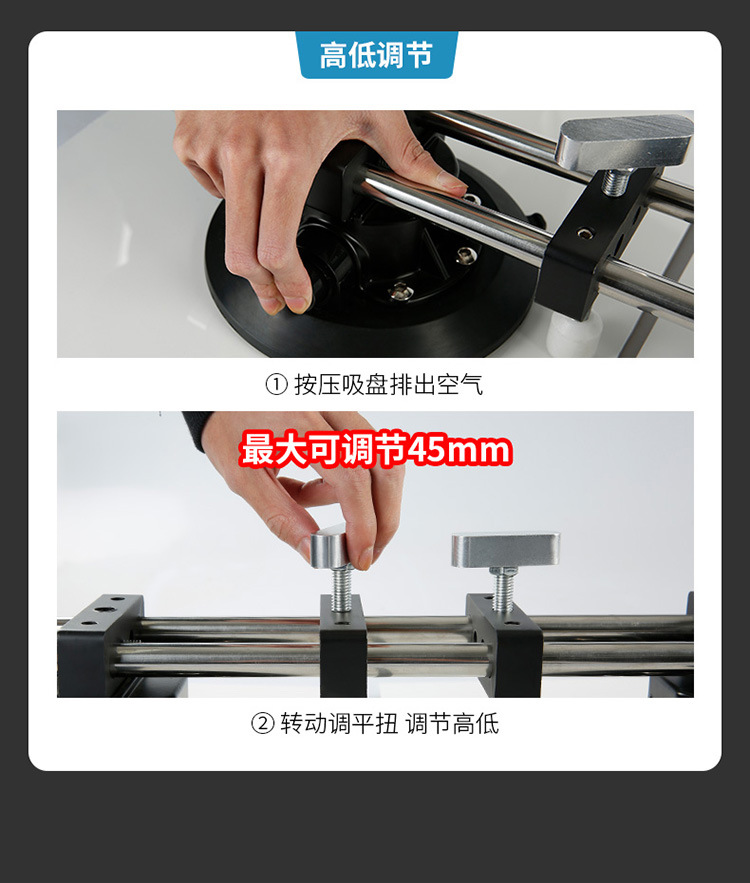 高低调节

① 按压吸盘排出空气

最大可调节45mm

② 转动调平扭 调节高低