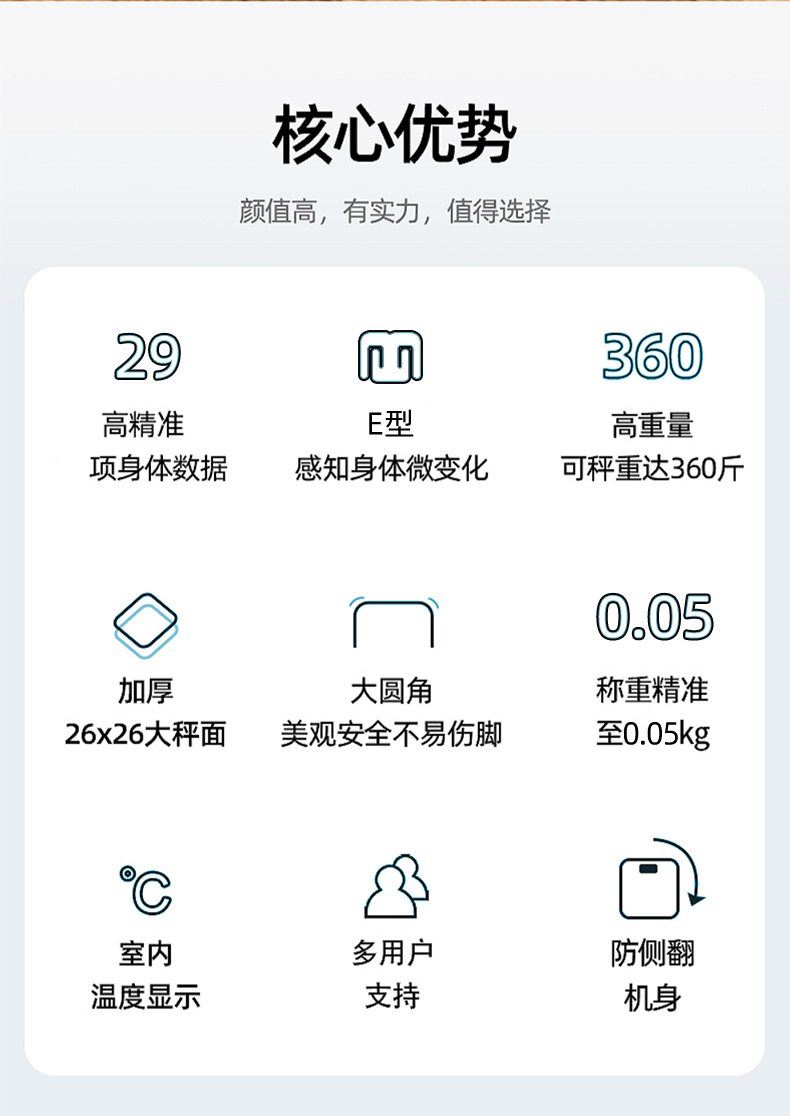 核心优势

颜值高，有实力，值得选择

29

高精准
项身体数据

E型
感知身体微变化

360

高重量
可秤重达360斤

加厚
26x26大秤面

大圆角
美观安全不易伤脚

0.05

称重精准
至0.05kg

℃

室内
温度显示

多用户
支持

防侧翻
机身