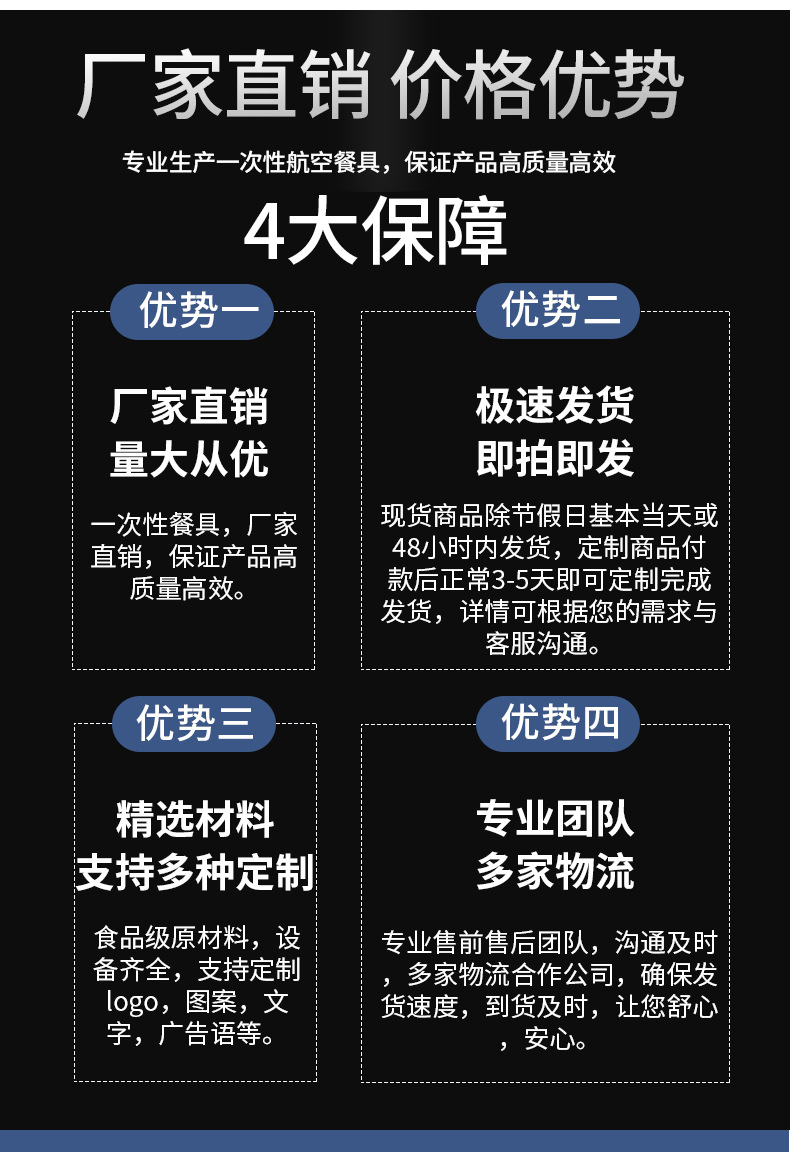 厂家直销 价格优势

专业生产一次性航空餐具，保证产品高质量高效

4大保障

优势一

厂家直销
量大从优

一次性餐具，厂家直销，保证产品高质量高效。

优势二

极速发货
即拍即发

现货商品除节假日基本当天或48小时内发货，定制商品付款后正常3-5天即可定制完成发货，详情可根据您的需求与客服沟通。

优势三

精选材料
支持多种定制

食品级原材料，设备齐全，支持定制logo，图案，文字，广告语等。

优势四

专业团队
多家物流

专业售前售后团队，沟通及时，多家物流合作公司，确保发货速度，到货及时，让您舒心，安心。