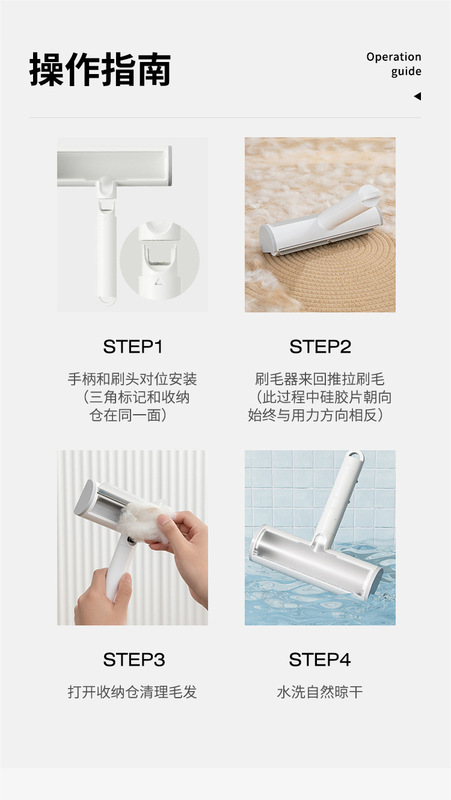 操作指南

Operation guide

STEP1

手柄和刷头对位安装（三角标记和收纳仓在同一面）

STEP2

刷毛器来回推拉刷毛（此过程中硅胶片朝向始终与用力方向相反）

STEP3

打开收纳仓清理毛发

STEP4

水洗自然晾干