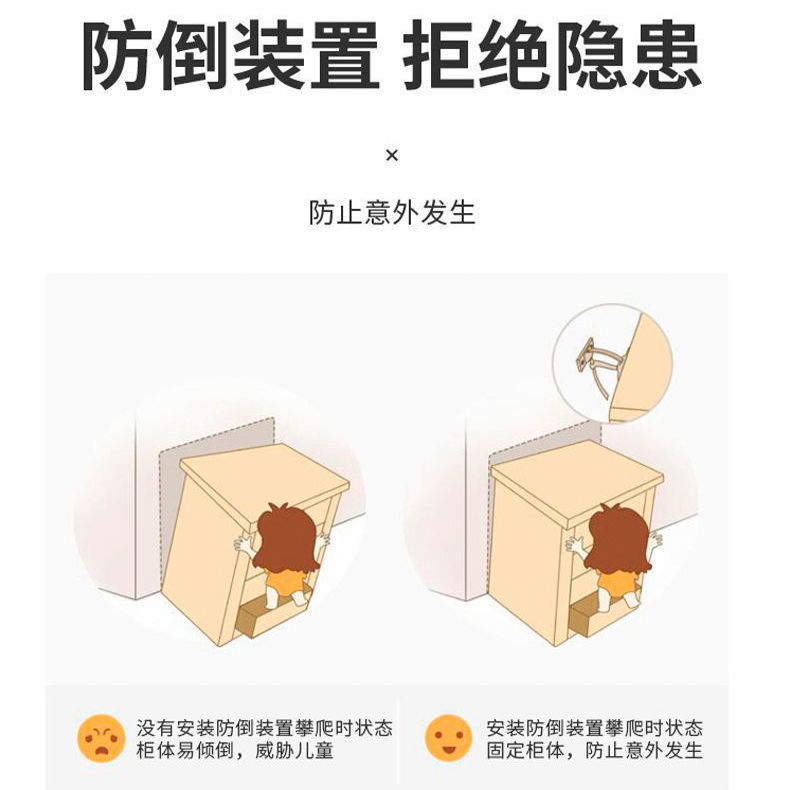 防倒装置 拒绝隐患

×

防止意外发生

没有安装防倒装置攀爬时状态
柜体易倾倒，威胁儿童

安装防倒装置攀爬时状态
固定柜体，防止意外发生