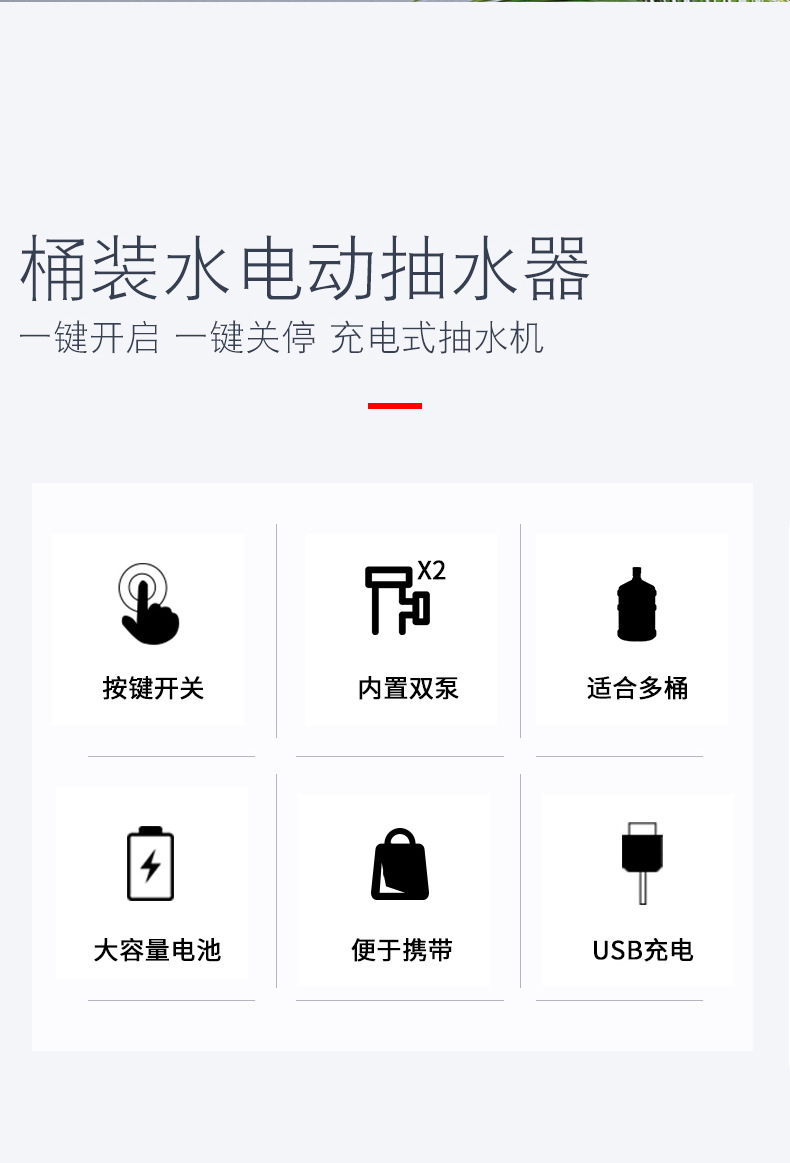 桶装水电动抽水器

一键开启 一键关停 充电式抽水机

按键开关

X2

内置双泵

适合多桶

大容量电池

便于携带

USB充电