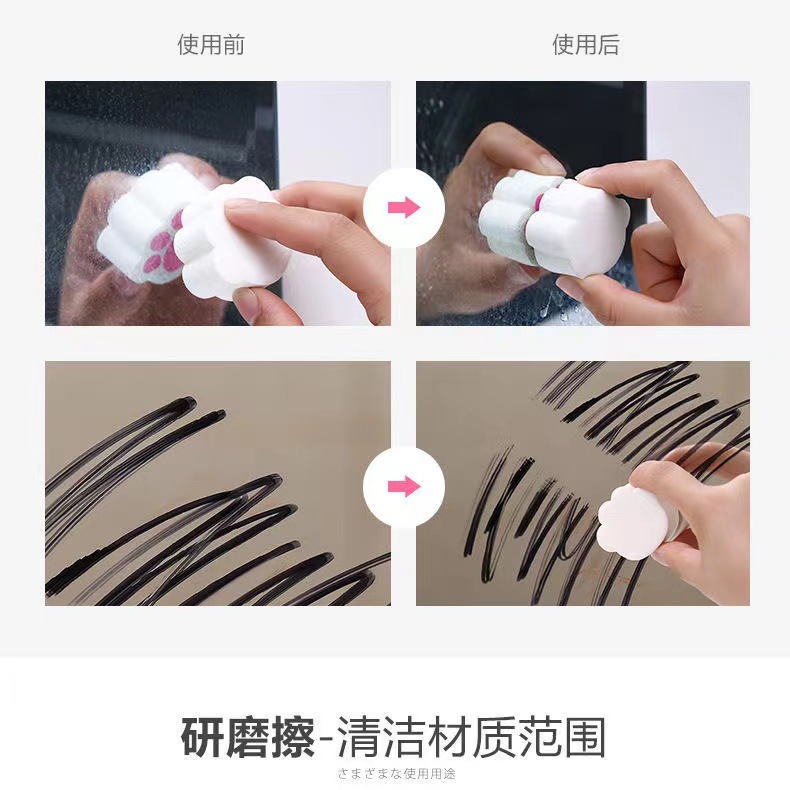 使用前

使用后

研磨擦-清洁材质范围

さまざまな使用用途