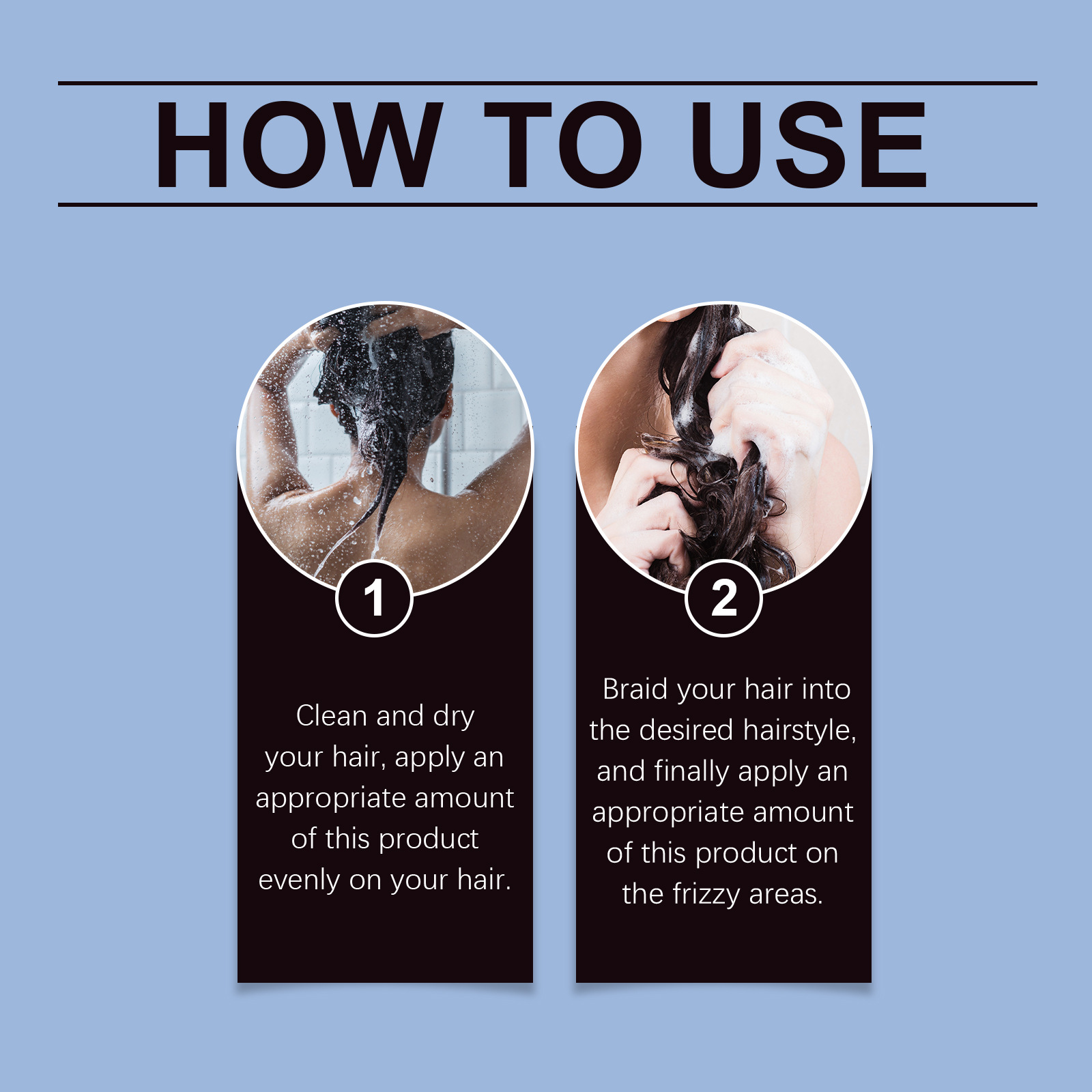 HOW TO USE

1

Clean and dry your hair, apply an appropriate amount of this product evenly on your hair.

2

Braid your hair into the desired hairstyle, and finally apply an appropriate amount of this product on the frizzy areas.