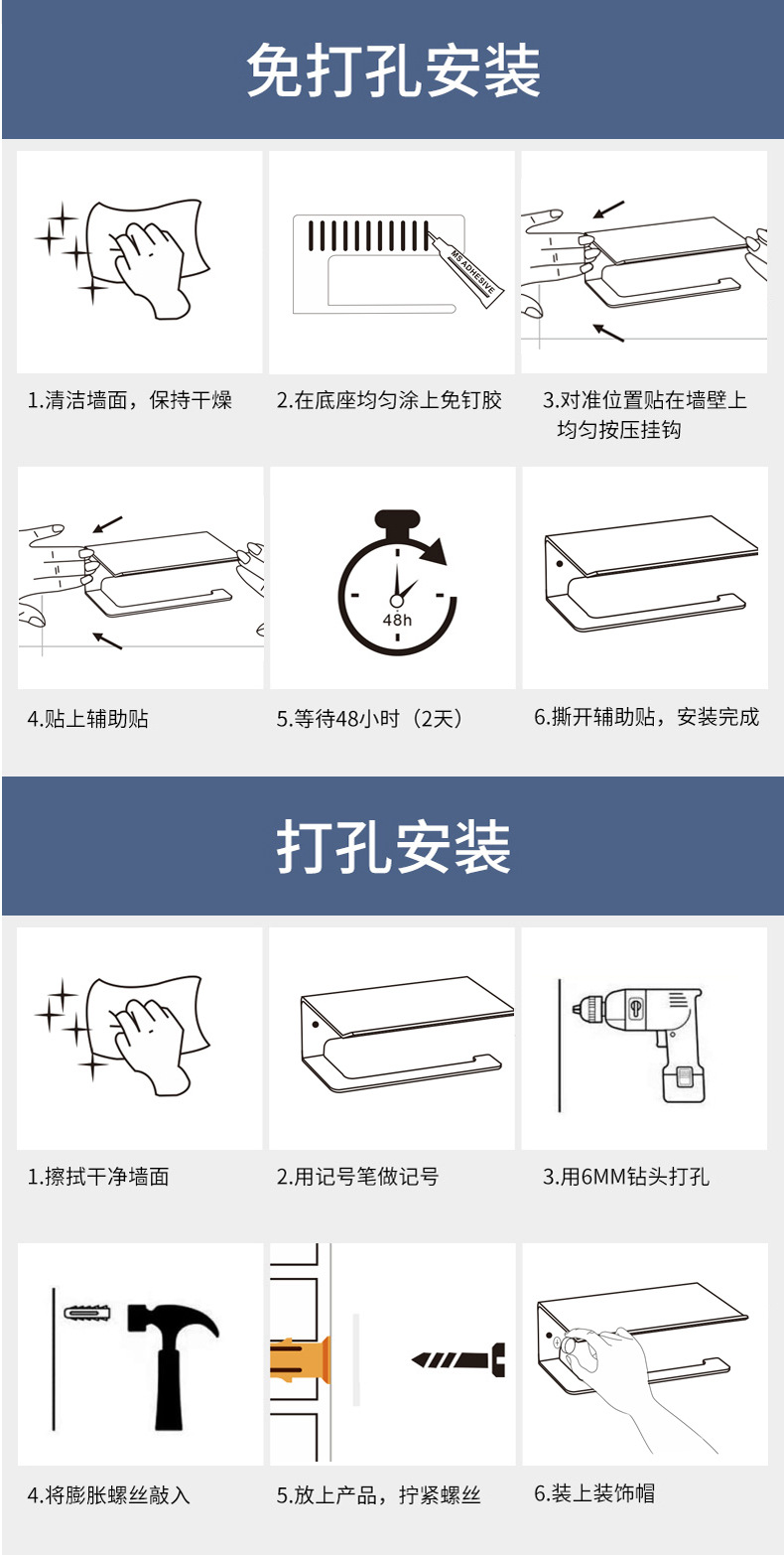 免打孔安装

MS ADHESIVE

1.清洁墙面，保持干燥

2.在底座均匀涂上免钉胶

3.对准位置贴在墙壁上均匀按压挂钩

48h

4.贴上辅助贴

5.等待48小时（2天）

6.撕开辅助贴，安装完成

打孔安装

1.擦拭干净墙面

2.用记号笔做记号

3.用6MM钻头打孔

4.将膨胀螺丝敲入

5.放上产品，拧紧螺丝

6.装上装饰帽