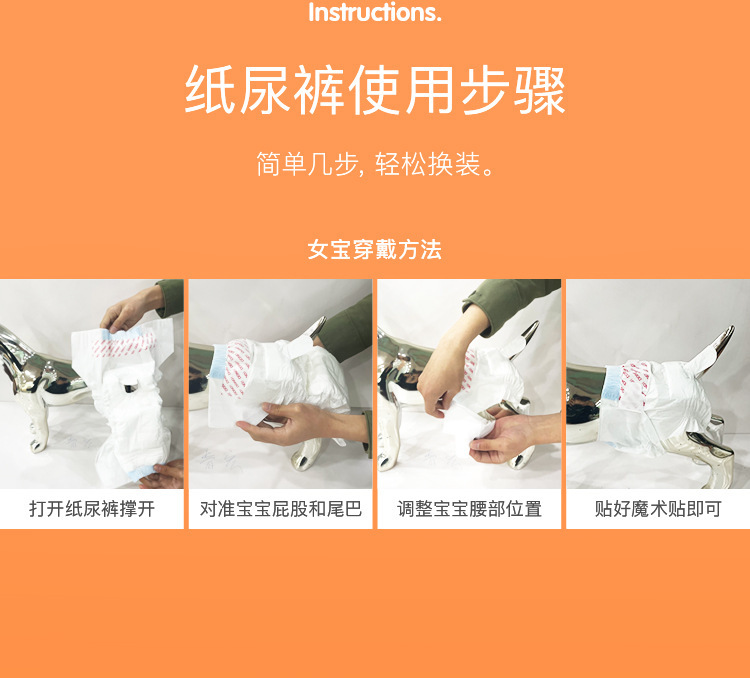 Instructions.

纸尿裤使用步骤

简单几步, 轻松换装。

女宝穿戴方法

打开纸尿裤撑开

对准宝宝屁股和尾巴

调整宝宝腰部位置

贴好魔术贴即可