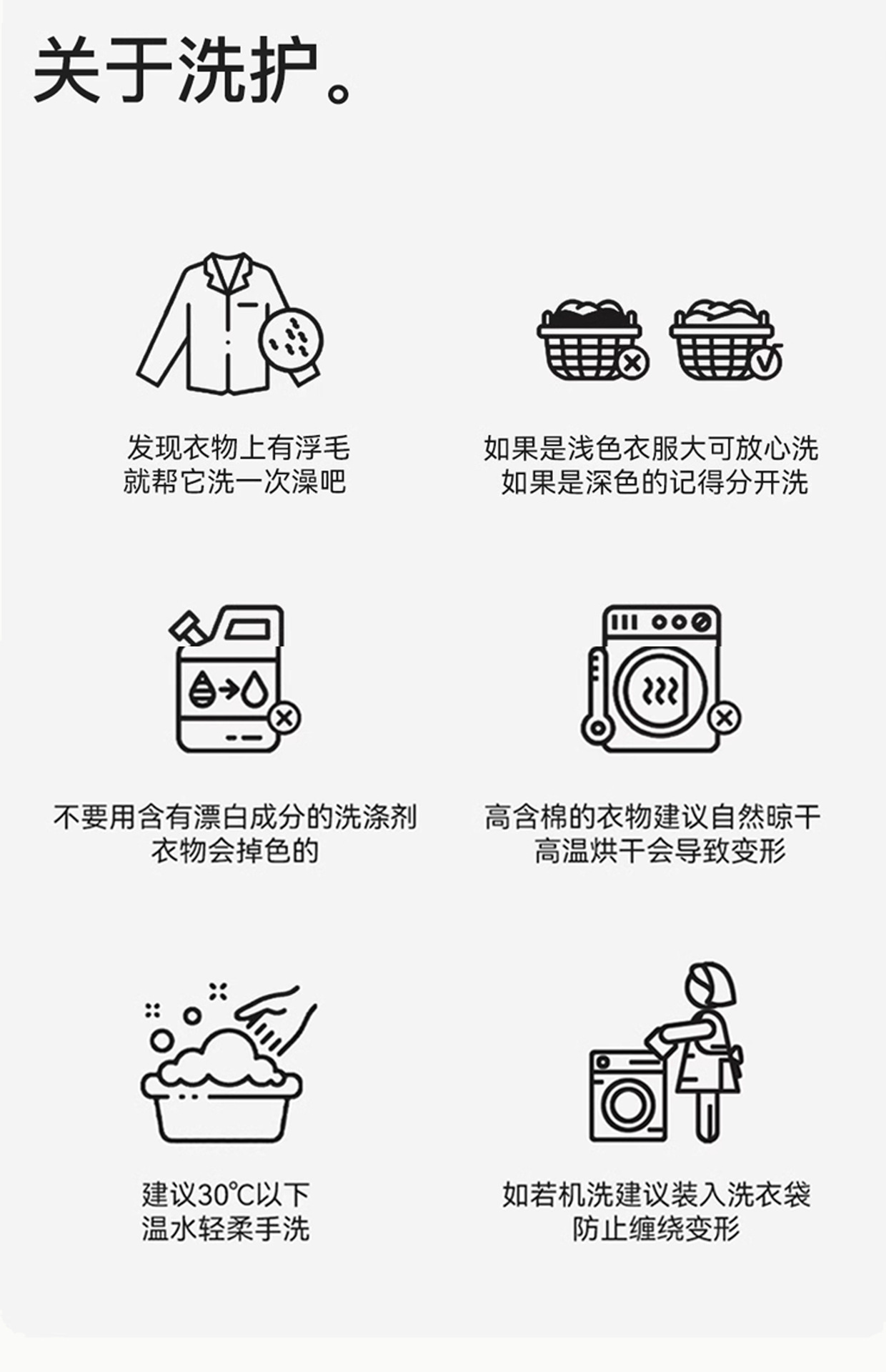 关于洗护。

发现衣物上有浮毛
就帮它洗一次澡吧

如果是浅色衣服大可放心洗
如果是深色的记得分开洗

不要用含有漂白成分的洗涤剂
衣物会掉色的

高含棉的衣物建议自然晾干
高温烘干会导致变形

建议30℃以下
温水轻柔手洗

如若机洗建议装入洗衣袋
防止缠绕变形