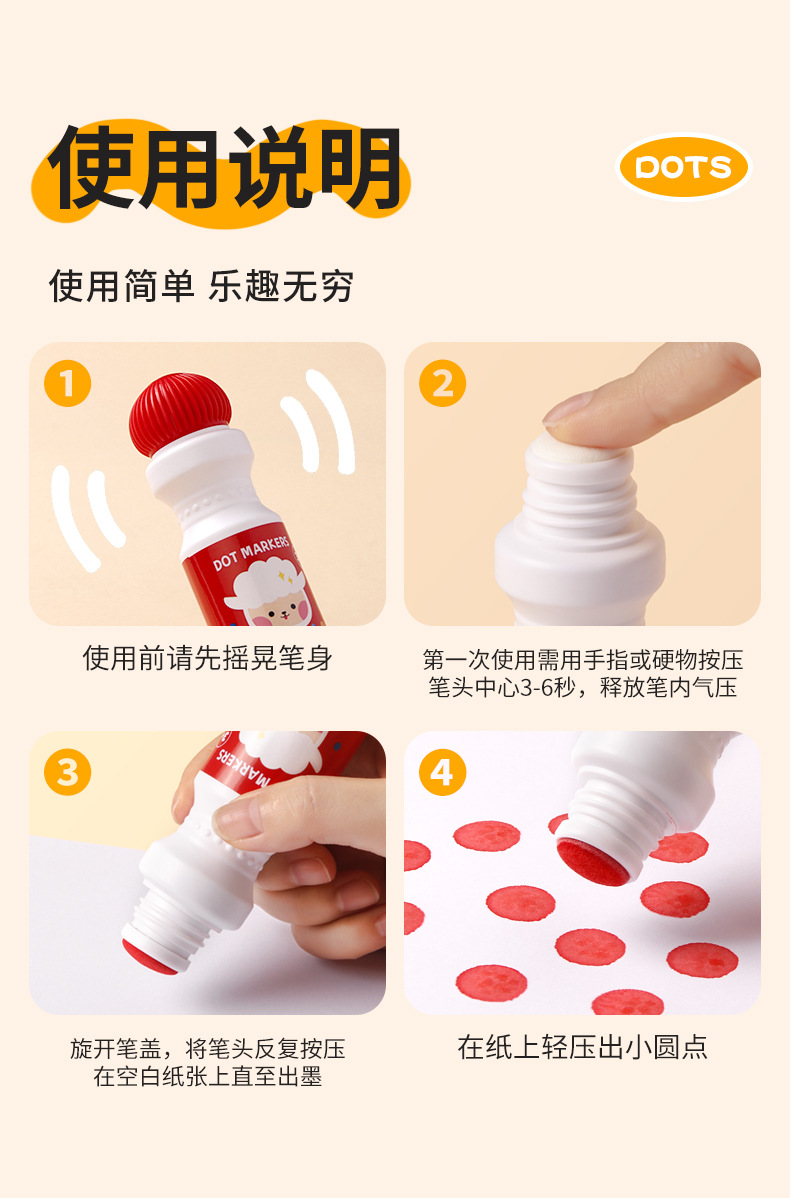 使用说明

DOTS

使用简单 乐趣无穷

1

DOT MARKERS

使用前请先摇晃笔身

2

第一次使用需用手指或硬物按压笔头中心3-6秒，释放笔内气压

3

MARKERS

旋开笔盖，将笔头反复按压在空白纸张上直至出墨

4

在纸上轻压出小圆点