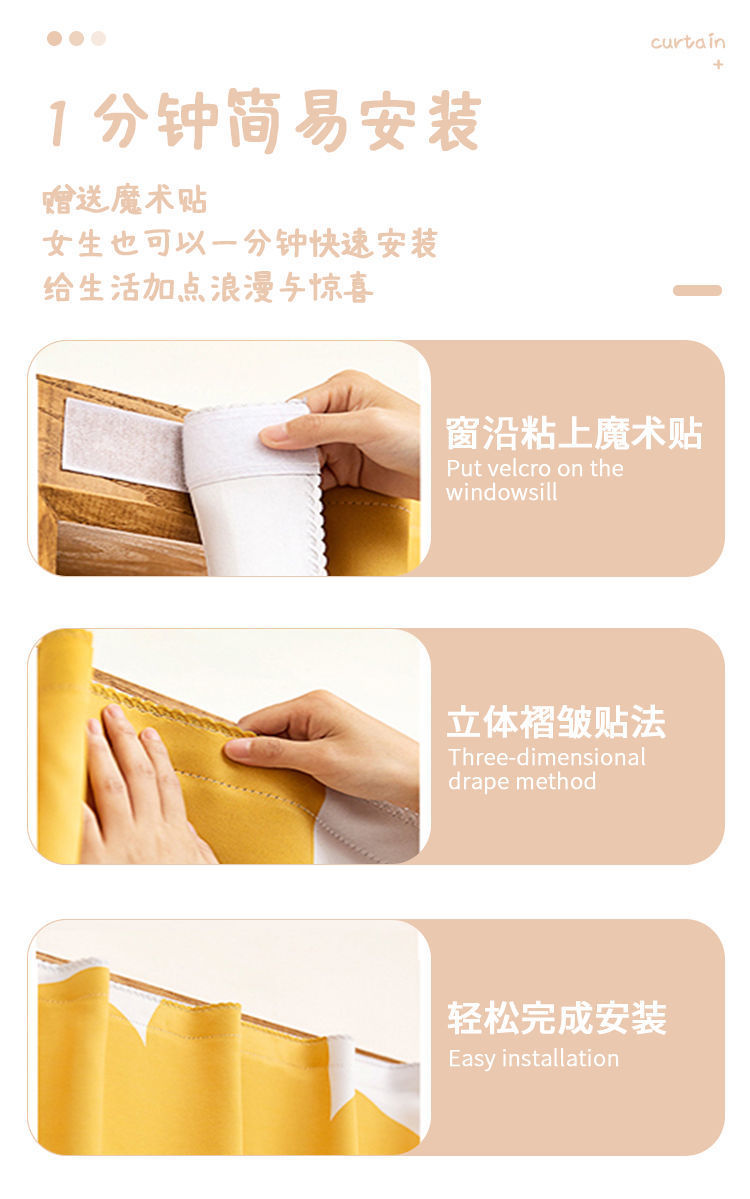 curtain
+

1 分钟简易安装

赠送魔术贴
女生也可以一分钟快速安装
给生活加点浪漫与惊喜

窗沿粘上魔术贴
Put velcro on the windowsill

立体褶皱贴法
Three-dimensional drape method

轻松完成安装
Easy installation