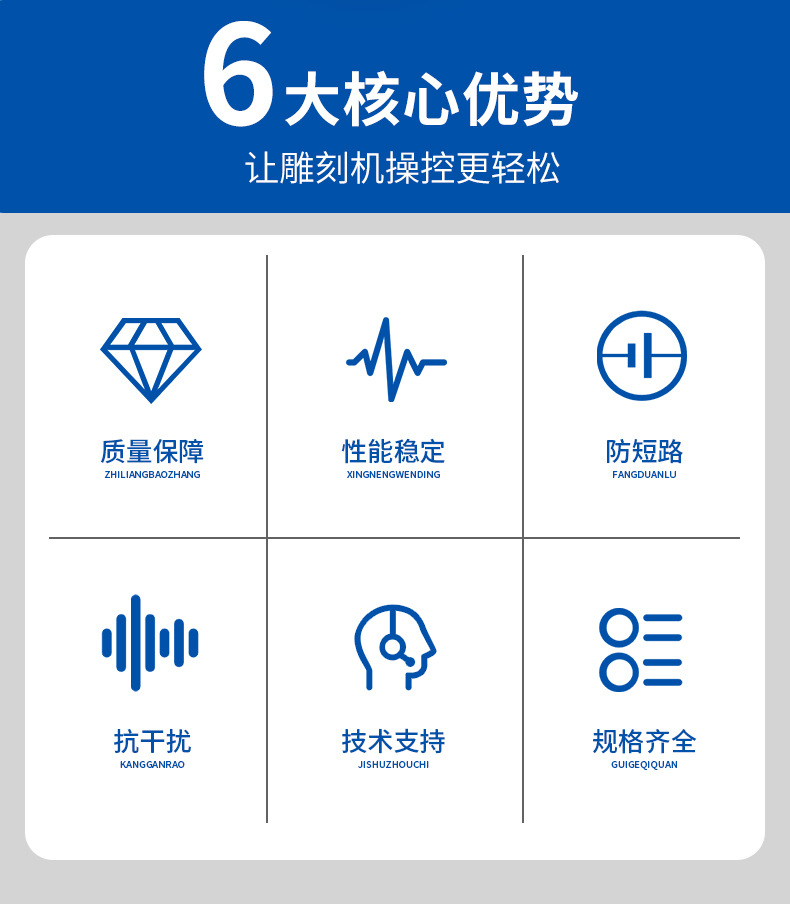 6大核心优势

让雕刻机操控更轻松

质量保障
ZHILIANGBAOZHANG

性能稳定
XINGNENGWENDING

防短路
FANGDUANLU

抗干扰
KANGGANRAO

技术支持
JISHUZHOUCHI

规格齐全
GUIGEQIQUAN