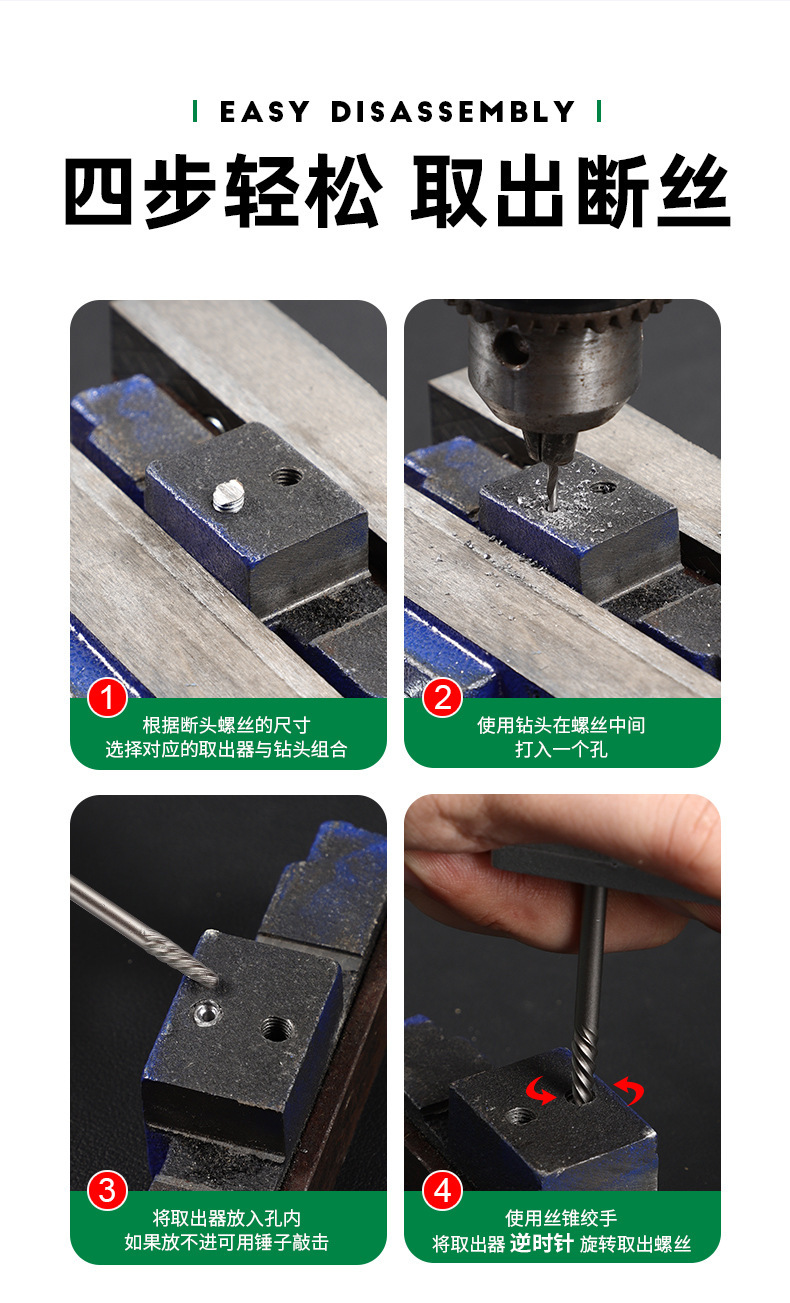 EASY DISASSEMBLY

四步轻松 取出断丝

1
根据断头螺丝的尺寸
选择对应的取出器与钻头组合

2
使用钻头在螺丝中间
打入一个孔

3
将取出器放入孔内
如果放不进可用锤子敲击

4
使用丝锥绞手
将取出器 逆时针 旋转取出螺丝