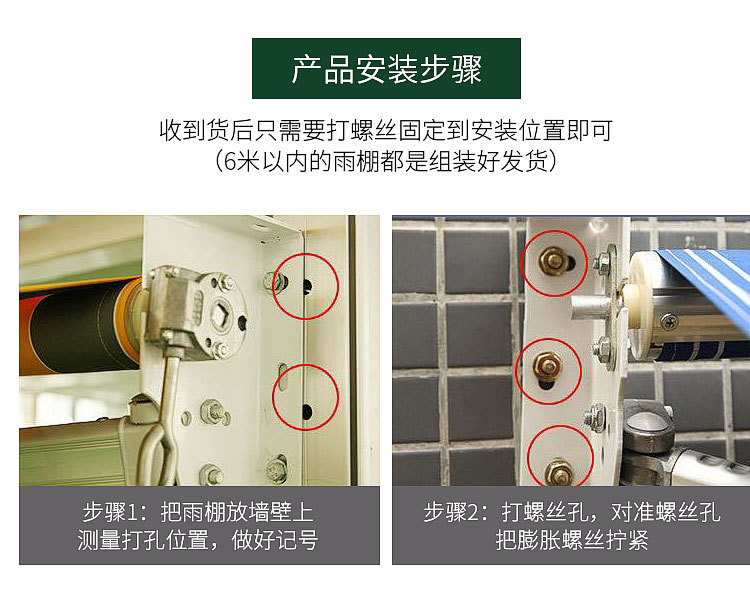 产品安装步骤

收到货后只需要打螺丝固定到安装位置即可
（6米以内的雨棚都是组装好发货）

步骤1：把雨棚放墙壁上
测量打孔位置，做好记号

步骤2：打螺丝孔，对准螺丝孔
把膨胀螺丝拧紧