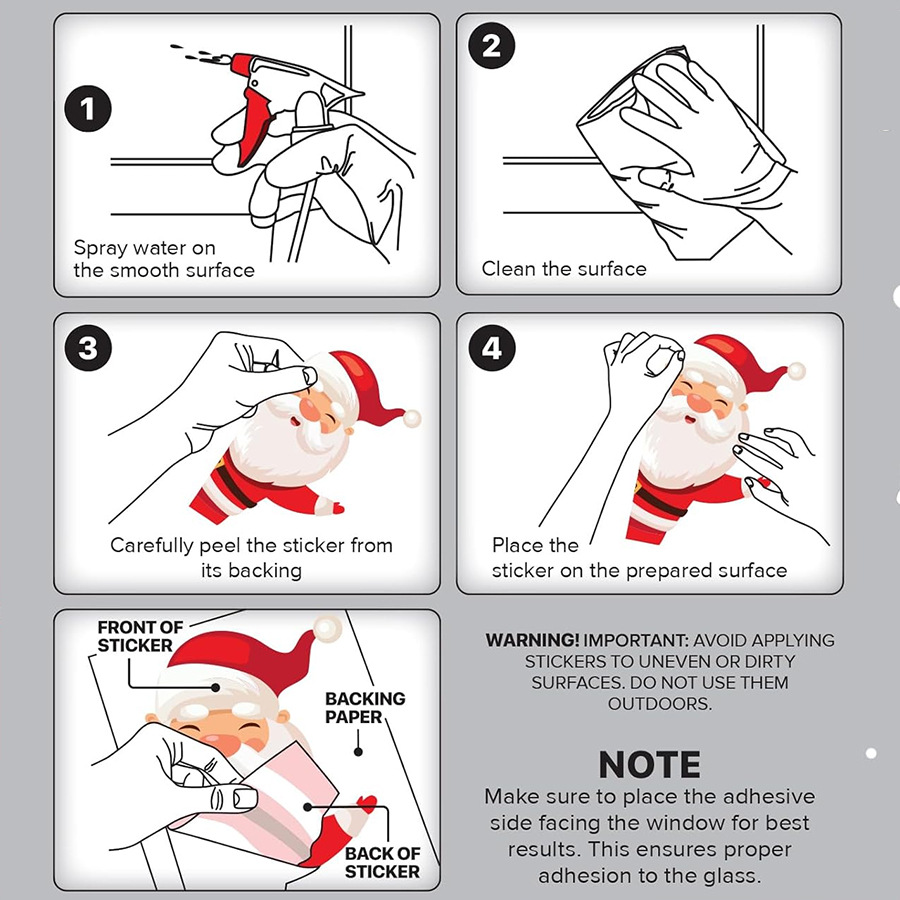 1
Spray water on the smooth surface

2
Clean the surface

3
Carefully peel the sticker from its backing

4
Place the sticker on the prepared surface

FRONT OF STICKER
BACKING PAPER
BACK OF STICKER

WARNING! IMPORTANT: AVOID APPLYING STICKERS TO UNEVEN OR DIRTY SURFACES. DO NOT USE THEM OUTDOORS.

NOTE
Make sure to place the adhesive side facing the window for best results. This ensures proper adhesion to the glass.