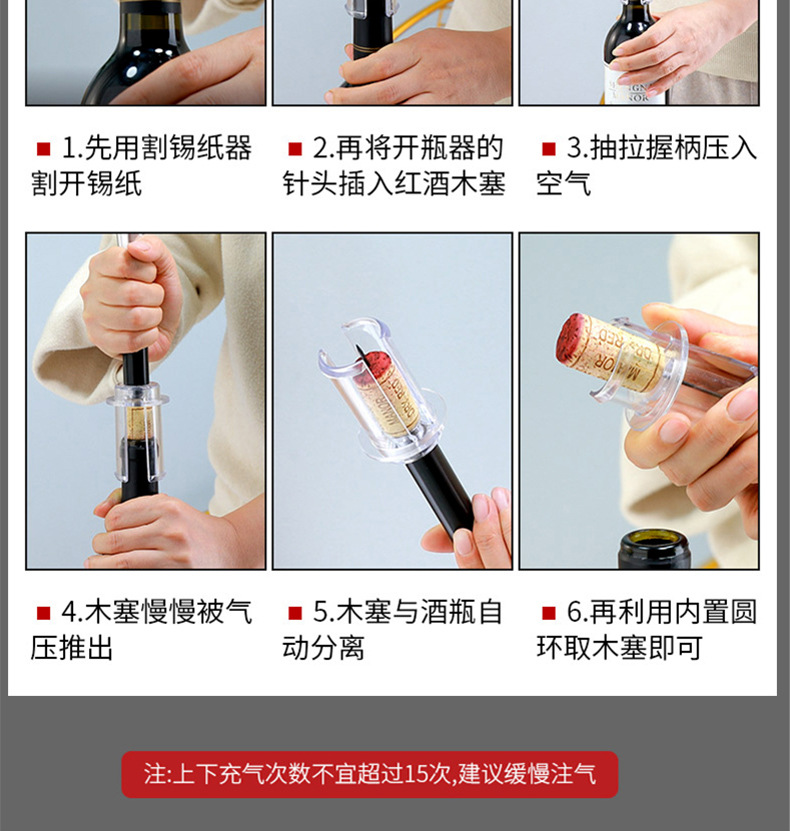 ■ 1.先用割锡纸器割开锡纸

■ 2.再将开瓶器的针头插入红酒木塞

■ 3.抽拉握柄压入空气

■ 4.木塞慢慢被气压推出

■ 5.木塞与酒瓶自动分离

■ 6.再利用内置圆环取木塞即可

注:上下充气次数不宜超过15次,建议缓慢注气