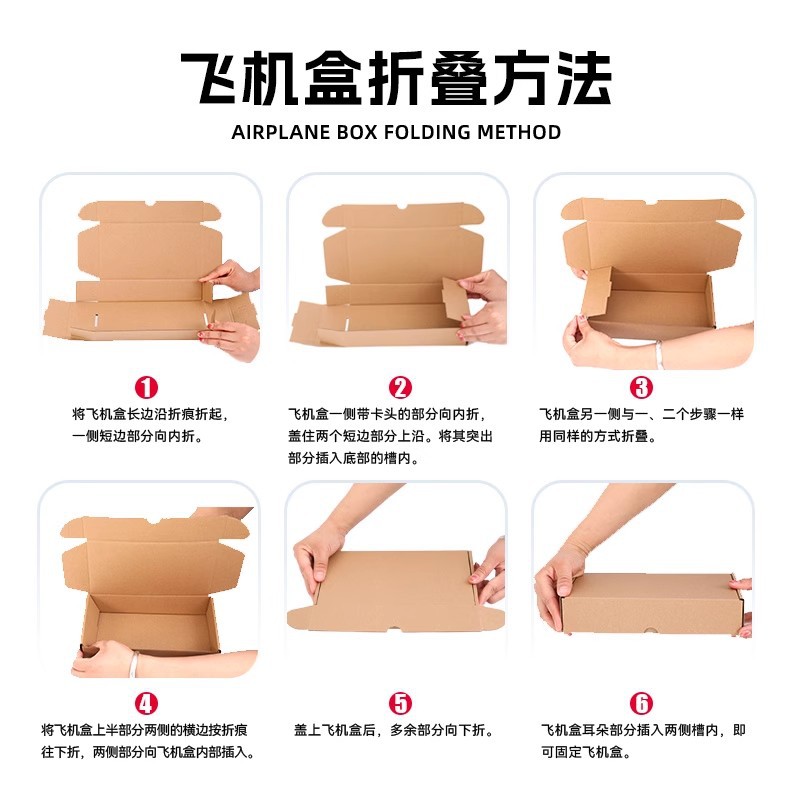 飞机盒折叠方法
AIRPLANE BOX FOLDING METHOD

1
将飞机盒长边沿折痕折起，一侧短边部分向内折。

2
飞机盒一侧带卡头的部分向内折，盖住两个短边部分上沿。将其突出部分插入底部的槽内。

3
飞机盒另一侧与一、二个步骤一样用同样的方式折叠。

4
将飞机盒上半部分两侧的横边按折痕往下折，两侧部分向飞机盒内部插入。

5
盖上飞机盒后，多余部分向下折。

6
飞机盒耳朵部分插入两侧槽内，即可固定飞机盒。