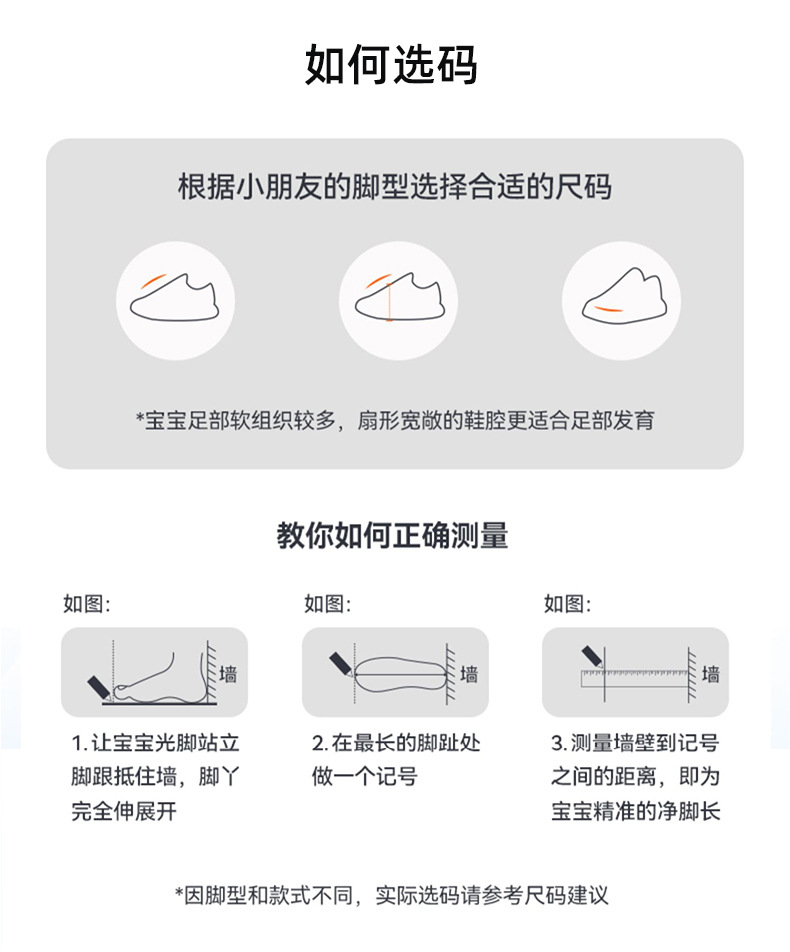 如何选码

根据小朋友的脚型选择合适的尺码

*宝宝足部软组织较多，扇形宽敞的鞋腔更适合足部发育

教你如何正确测量

如图:

墙

1. 让宝宝光脚站立脚跟抵住墙，脚丫完全伸展开

如图:

墙

2. 在最长的脚趾处做一个记号

如图:

墙

3. 测量墙壁到记号之间的距离，即为宝宝精准的净脚长

*因脚型和款式不同，实际选码请参考尺码建议