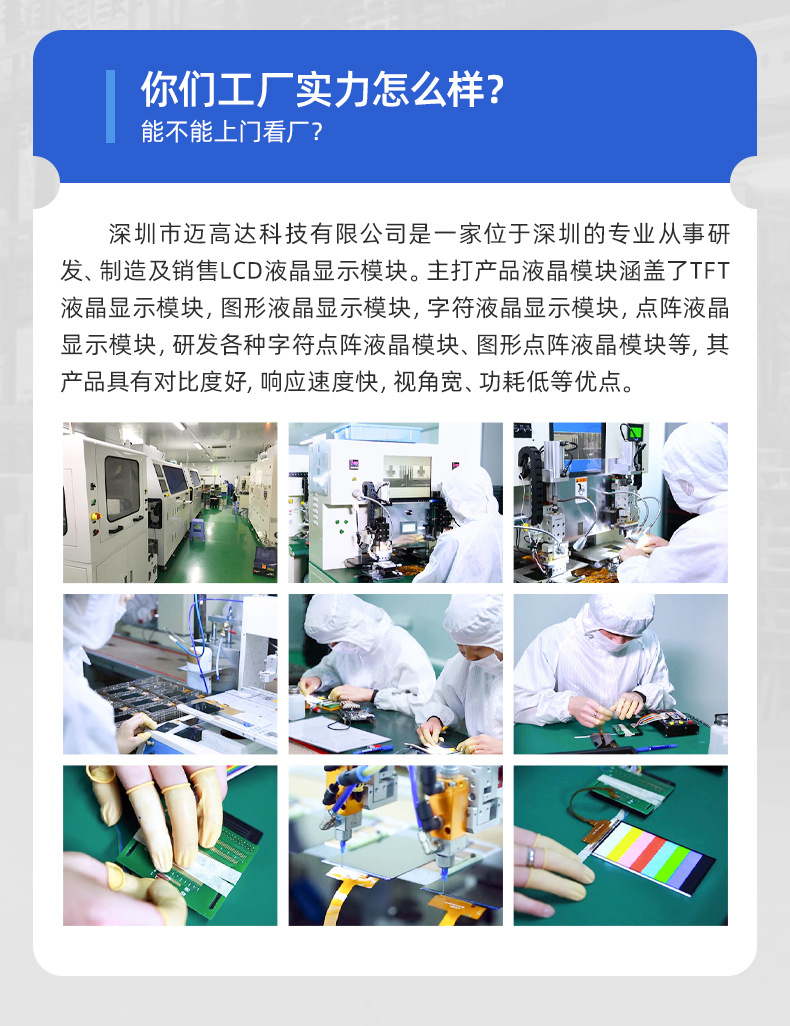 你们工厂实力怎么样?
能不能上门看厂?

深圳市迈高达科技有限公司是一家位于深圳的专业从事研发、制造及销售LCD液晶显示模块。主打产品液晶模块涵盖了TFT液晶显示模块, 图形液晶显示模块, 字符液晶显示模块, 点阵液晶显示模块, 研发各种字符点阵液晶模块、图形点阵液晶模块等, 其产品具有对比度好, 响应速度快, 视角宽、功耗低等优点。