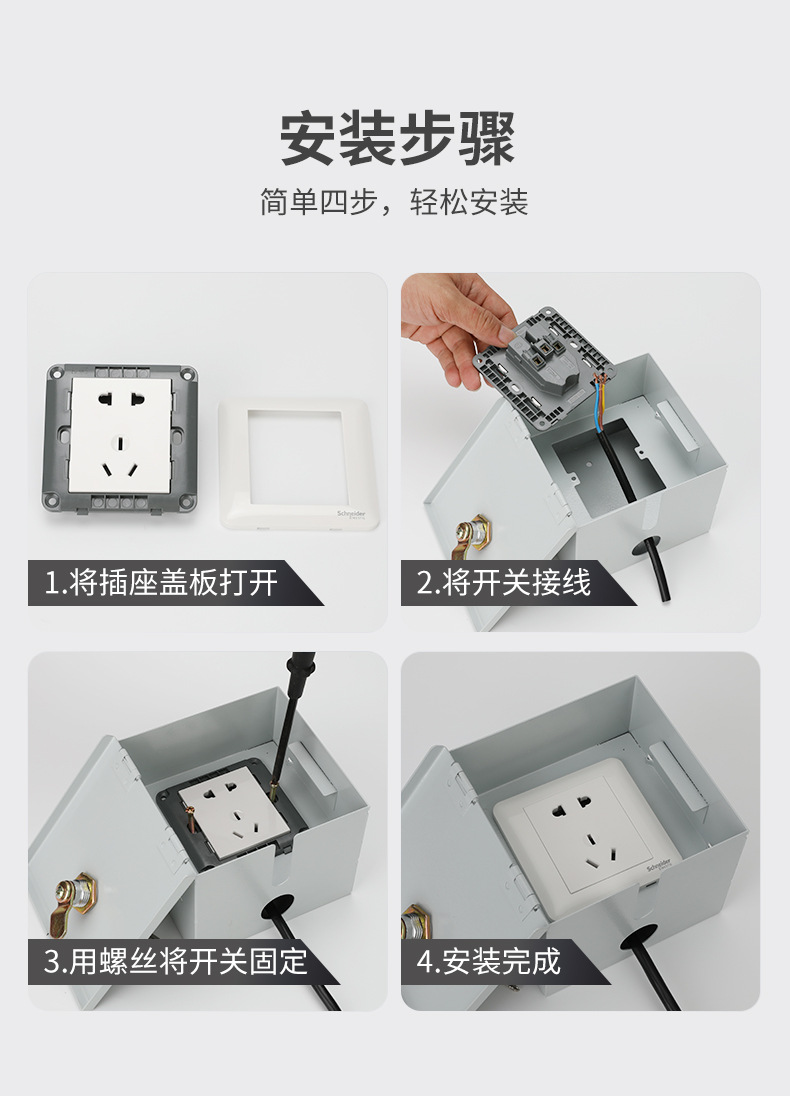 安装步骤

简单四步，轻松安装

Schneider

1.将插座盖板打开

2.将开关接线

3.用螺丝将开关固定

Schneider

4.安装完成