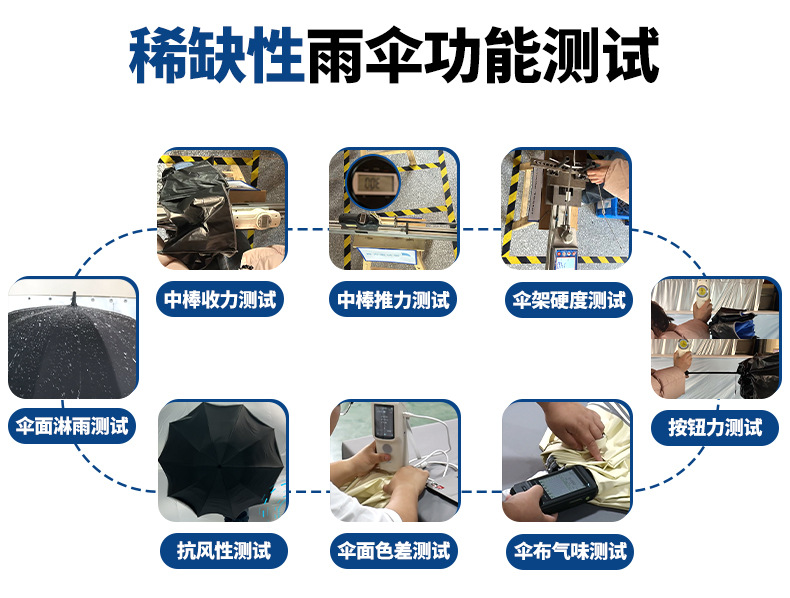 稀缺性雨伞功能测试

中棒收力测试

中棒推力测试

伞架硬度测试

伞面淋雨测试

按钮力测试

抗风性测试

伞面色差测试

伞布气味测试