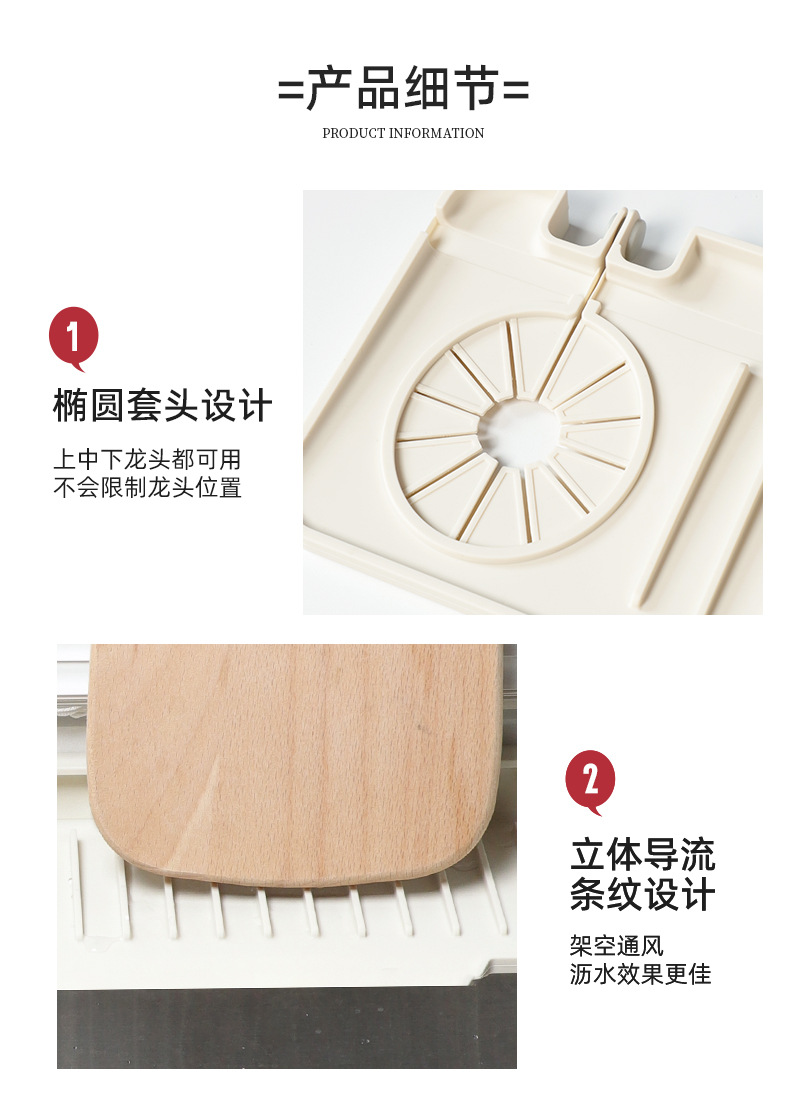 =产品细节=

PRODUCT INFORMATION

1

椭圆套头设计

上中下龙头都可用
不会限制龙头位置

2

立体导流
条纹设计

架空通风
沥水效果更佳