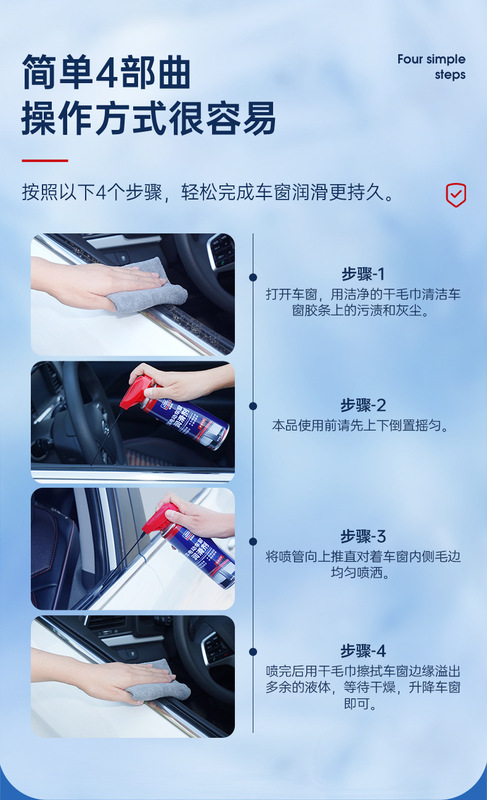 简单4部曲
操作方式很容易

Four simple steps

按照以下4个步骤，轻松完成车窗润滑更持久。

步骤-1
打开车窗，用洁净的干毛巾清洁车窗胶条上的污渍和灰尘。

步骤-2
本品使用前请先上下倒置摇匀。

步骤-3
将喷管向上推直对着车窗内侧毛边均匀喷洒。

步骤-4
喷完后用干毛巾擦拭车窗边缘溢出多余的液体，等待干燥，升降车窗即可。