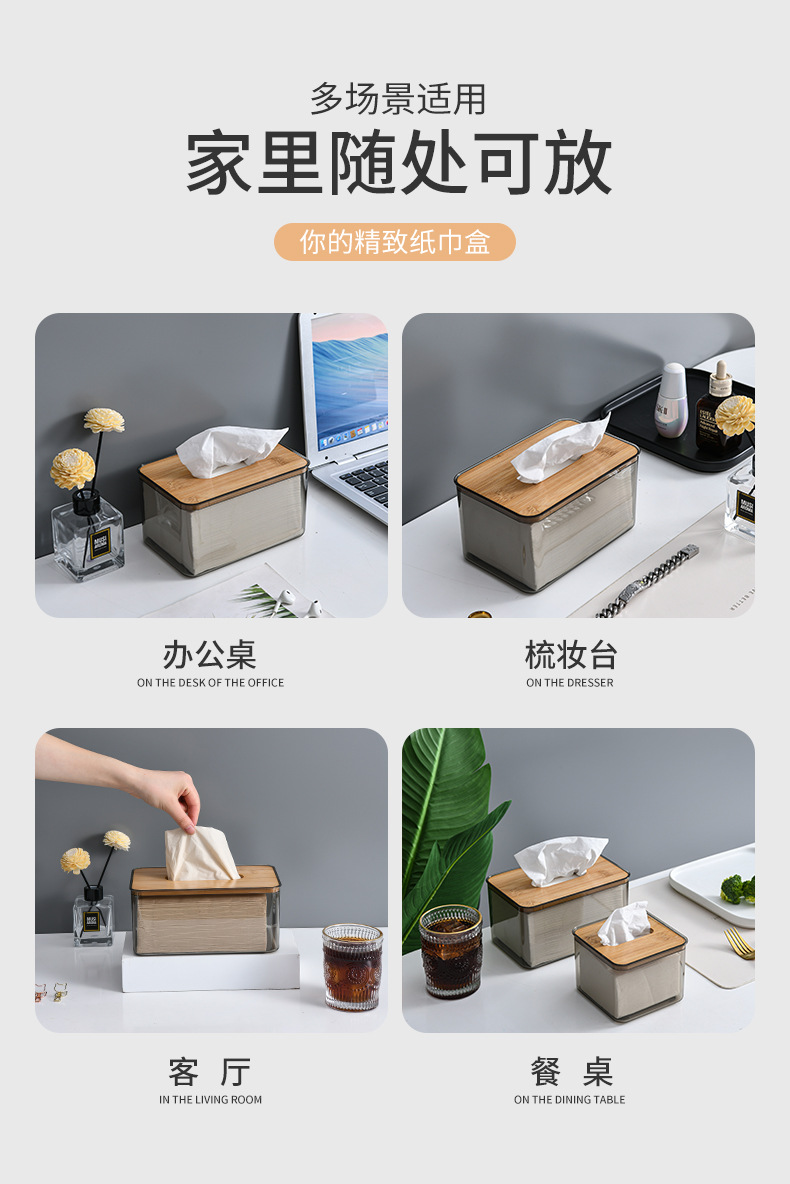 多场景适用

家里随处可放

你的精致纸巾盒

办公桌
ON THE DESK OF THE OFFICE

梳妆台
ON THE DRESSER

客 厅
IN THE LIVING ROOM

餐 桌
ON THE DINING TABLE