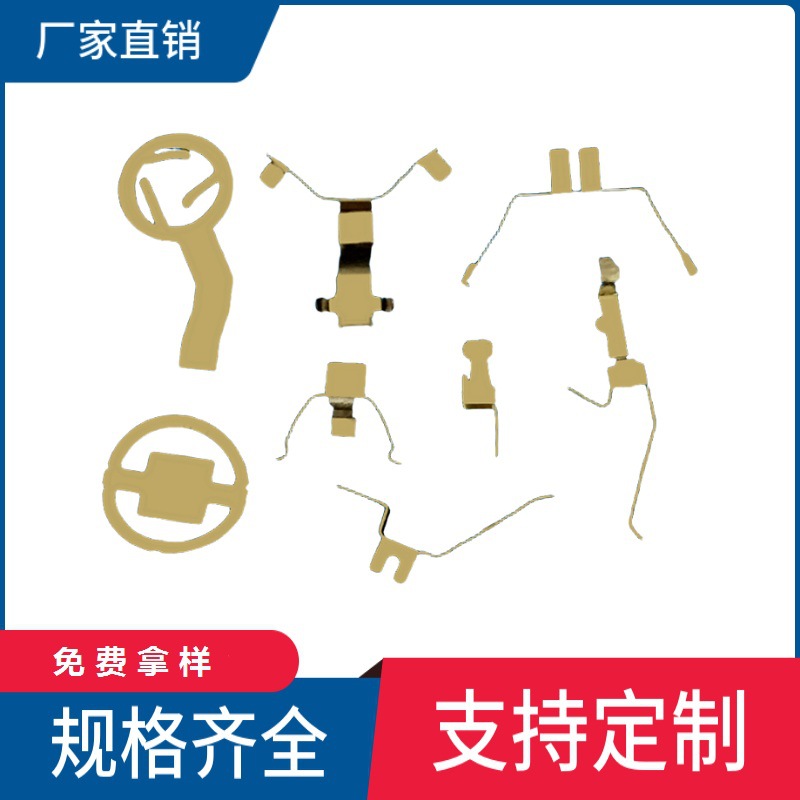 厂家直销

免费拿样

规格齐全

支持定制