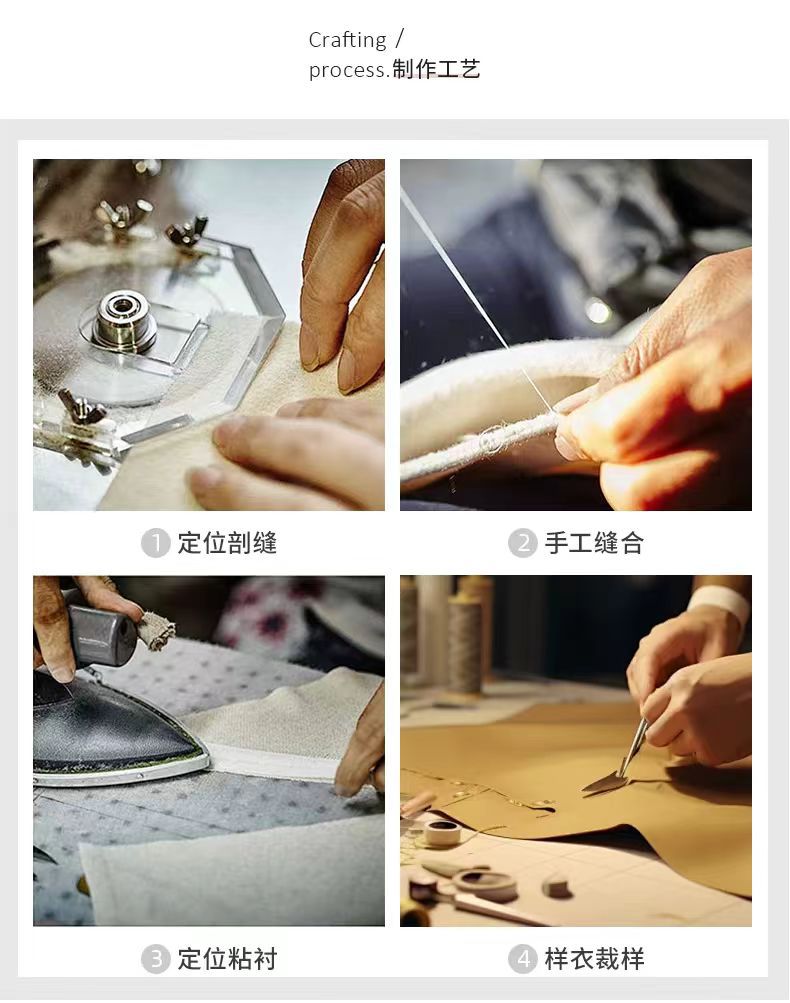 Crafting /
process.制作工艺

1 定位剖缝

2 手工缝合

3 定位粘衬

4 样衣裁样