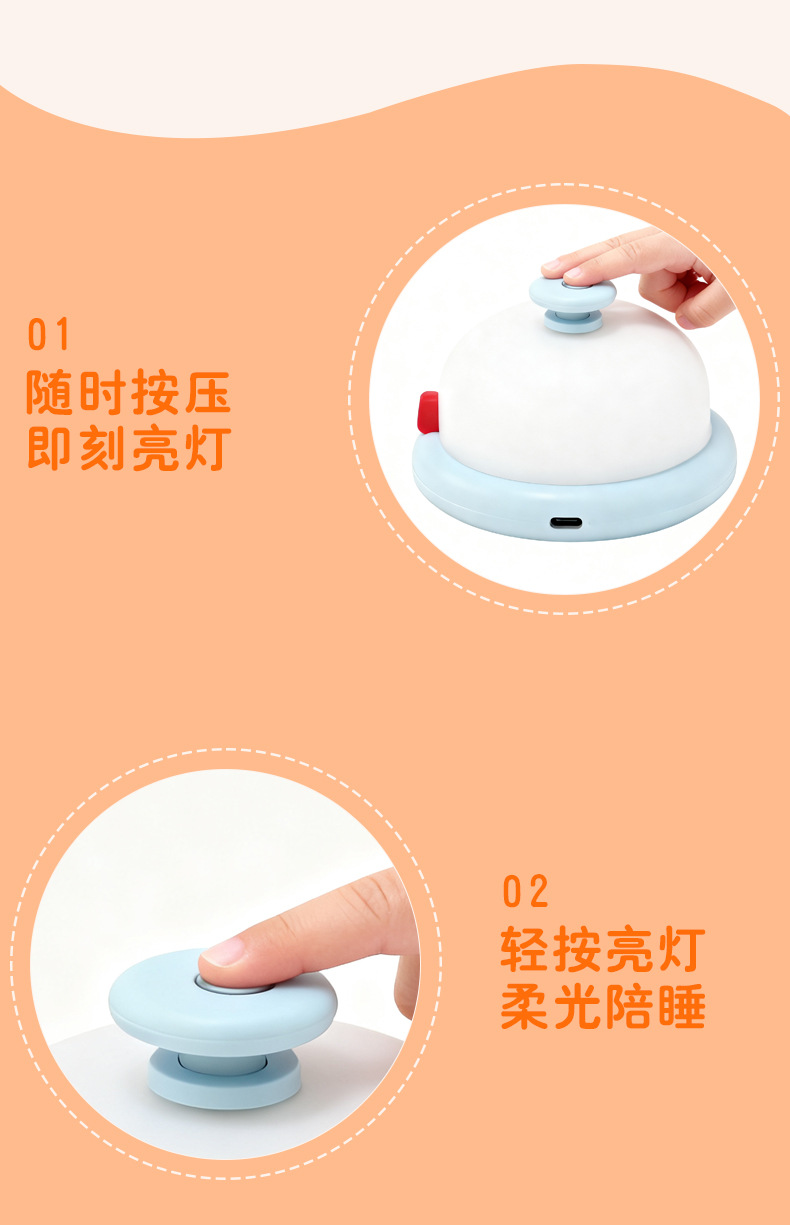 01
随时按压
即刻亮灯

02
轻按亮灯
柔光陪睡