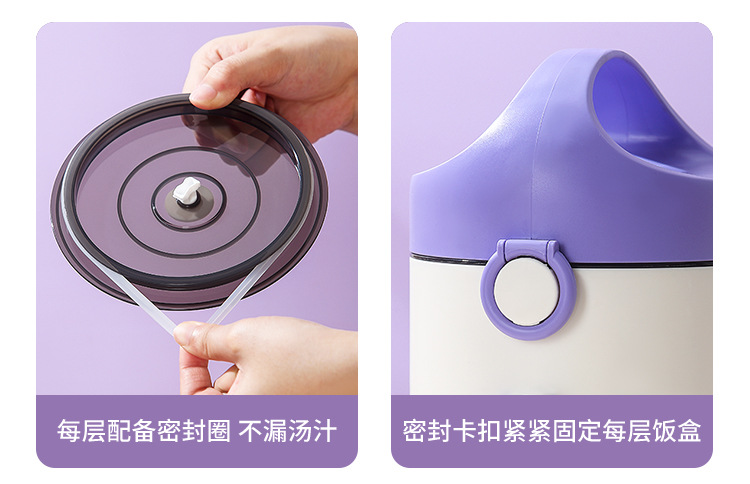 每层配备密封圈 不漏汤汁

密封卡扣紧紧固定每层饭盒