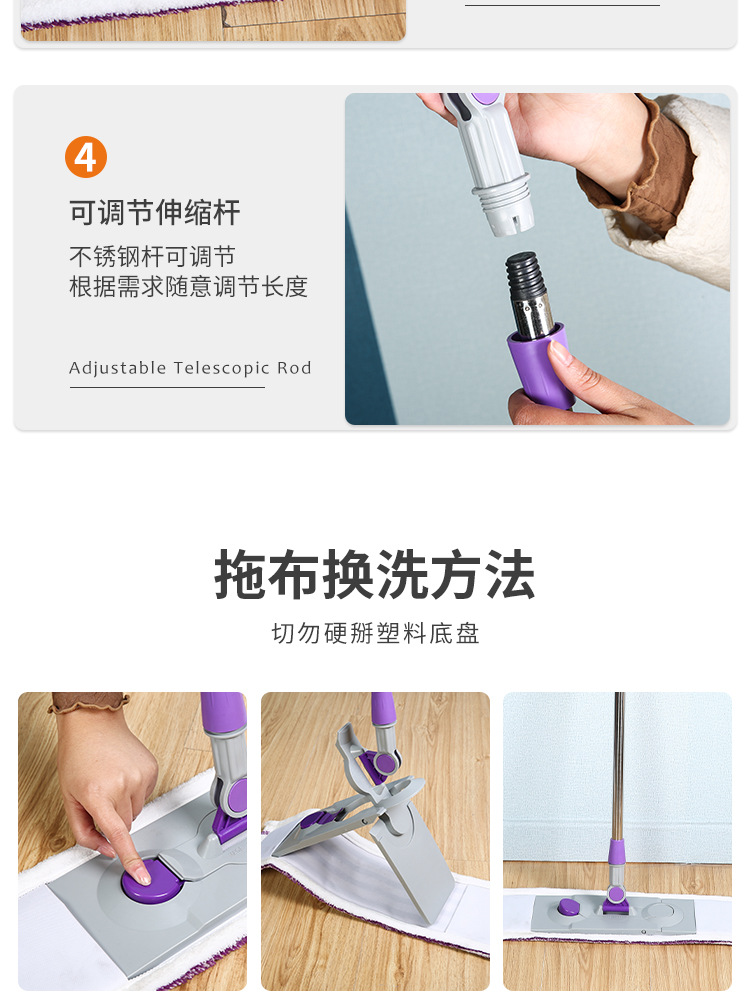 4

可调节伸缩杆

不锈钢杆可调节
根据需求随意调节长度

Adjustable Telescopic Rod

拖布换洗方法

切勿硬掰塑料底盘