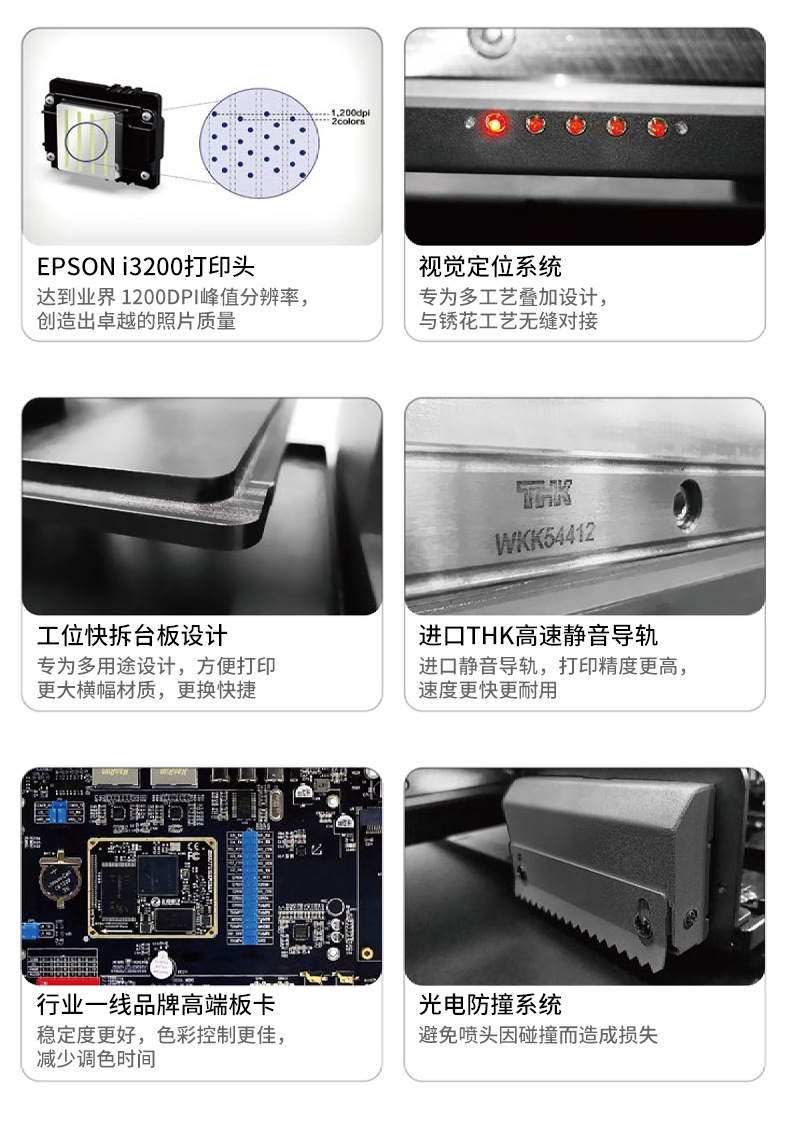 1,200dpi
2colors

EPSON i3200打印头
达到业界 1200DPI峰值分辨率，创造出卓越的照片质量

视觉定位系统
专为多工艺叠加设计，与锈花工艺无缝对接

工位快拆台板设计
专为多用途设计，方便打印更大横幅材质，更换快捷

THK
WKK54412

进口THK高速静音导轨
进口静音导轨，打印精度更高，速度更快更耐用

行业一线品牌高端板卡
稳定度更好，色彩控制更佳，减少调色时间

光电防撞系统
避免喷头因碰撞而造成损失