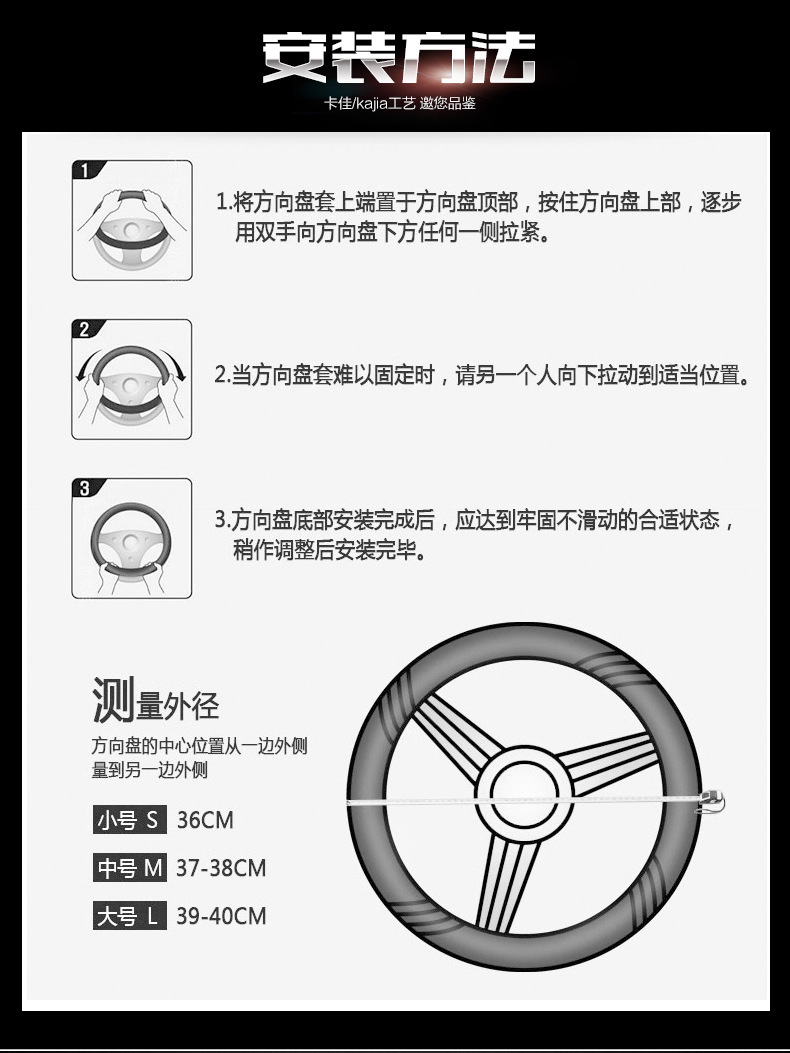 安装方法

卡佳/kajia工艺 邀您品鉴

1

1.将方向盘套上端置于方向盘顶部，按住方向盘上部，逐步用双手向方向盘下方任何一侧拉紧。

2

2.当方向盘套难以固定时，请另一个人向下拉动到适当位置。

3

3.方向盘底部安装完成后，应达到牢固不滑动的合适状态，稍作调整后安装完毕。

测量外径

方向盘的中心位置从一边外侧量到另一边外侧

小号 S 36CM

中号 M 37-38CM

大号 L 39-40CM